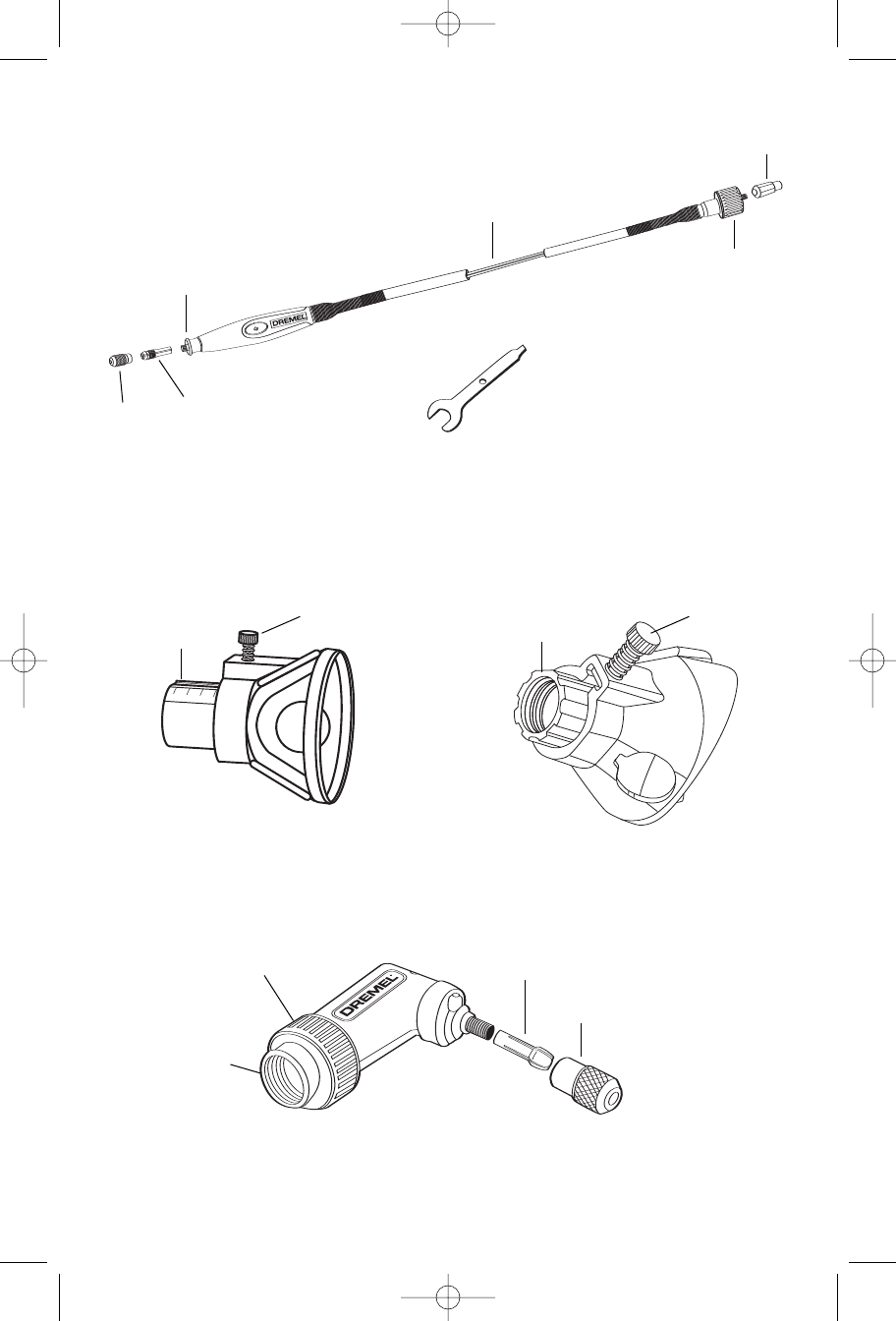 DREMEL

DREMEL