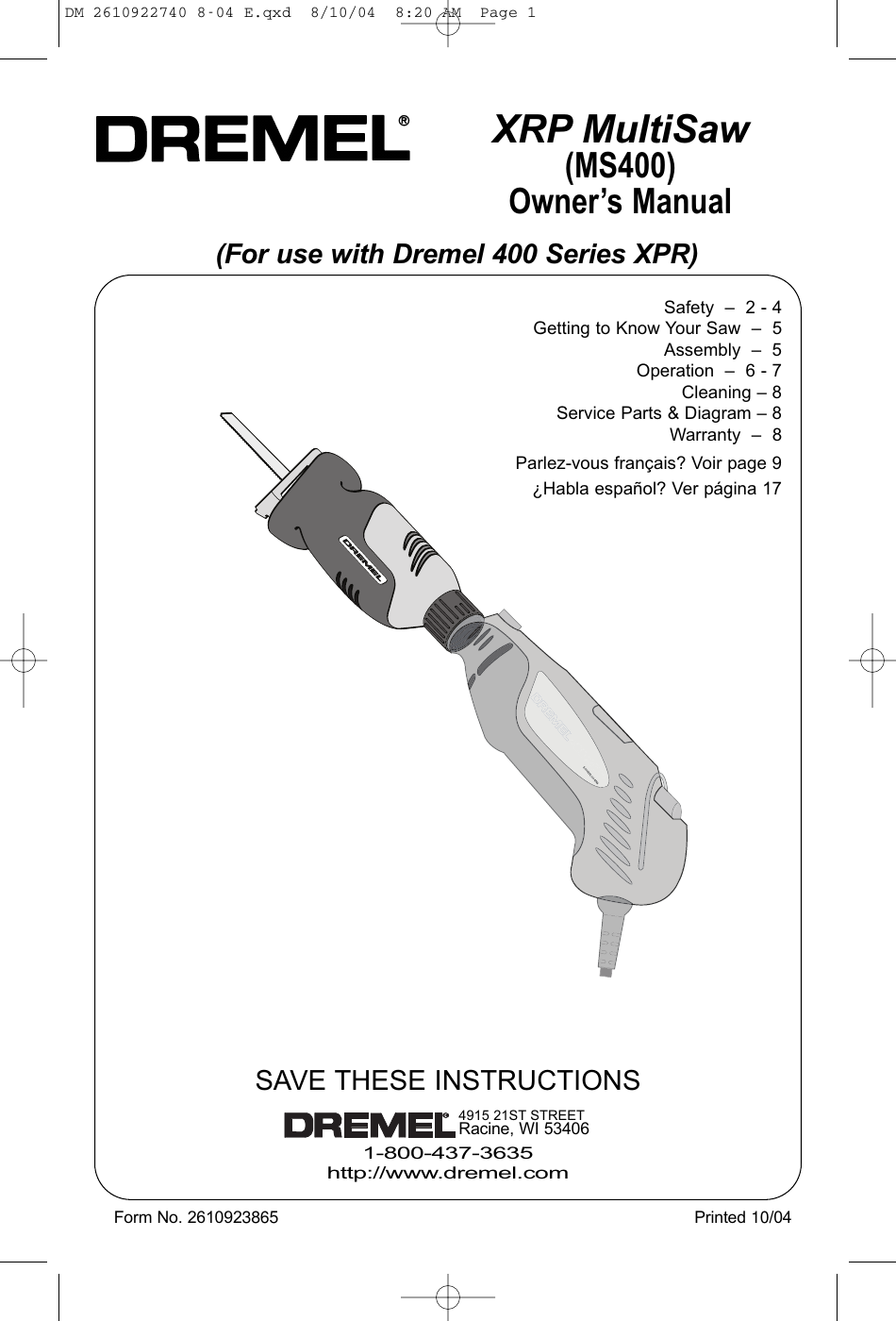 DM 2610922740 8-04 E.qxd 8/10/04 8:20 AM Page 1

DREMEL®

XRP MultiSaw
(MS400)
Owner's Manual

(For use with Dremel 400 Series XPR)

Safety – 2 - 4
Getting to Know Your Saw – 5
Assembly – 5
Operation – 6 - 7
Cleaning – 8
Service Parts & Diagram – 8
Warranty – 8

Parlez-vous français? Voir page 9
¿Habla español? Ver página 17

DREMEL

SAVE THESE INSTRUCTIONS

DREMEL® 4915 21ST STREET
Racine, WI 53406
1-800-437-3635
http://www.dremel.com

Form No. 2610923865

Printed 10/04