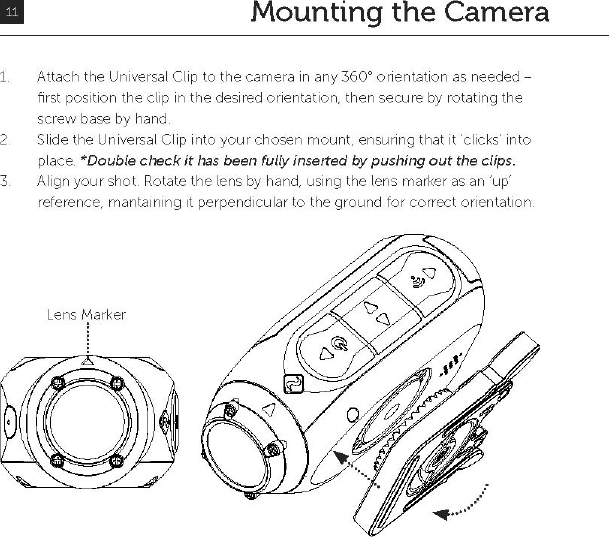 11

Mounting the Camera

1. Attach the Universal Clip to the camera in any 360° orientation as needed – first position the clip in the desired orientation, then secure by rotating the screw base by hand.
2. Slide the Universal Clip into your chosen mount, ensuring that it 'clicks' into place. *Double check it has been fully inserted by pushing out the clips.
3. Align your shot. Rotate the lens by hand, using the lens marker as an 'up' reference, mantaining it perpendicular to the ground for correct orientation.

Lens Marker