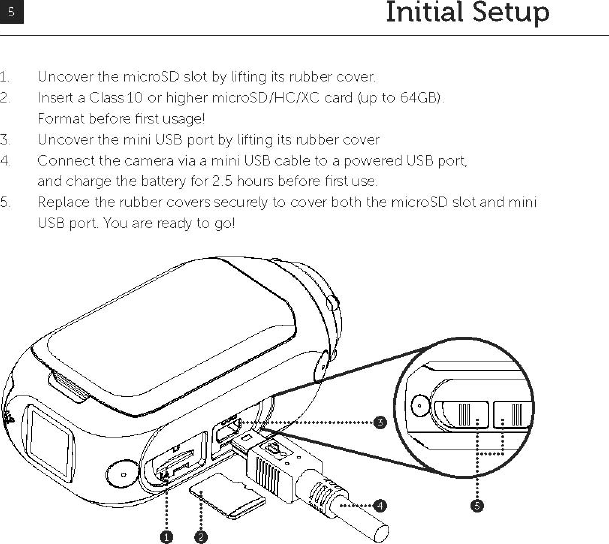 5

Initial Setup

1. Uncover the microSD slot by lifting its rubber cover.
2. Insert a Class 10 or higher microSD/HC/XC card (up to 64GB). Format before first usage!
3. Uncover the mini USB port by lifting its rubber cover
4. Connect the camera via a mini USB cable to a powered USB port, and charge the battery for 2.5 hours before first use.
5. Replace the rubber covers securely to cover both the microSD slot and mini USB port. You are ready to go!

3

4

5

1

2