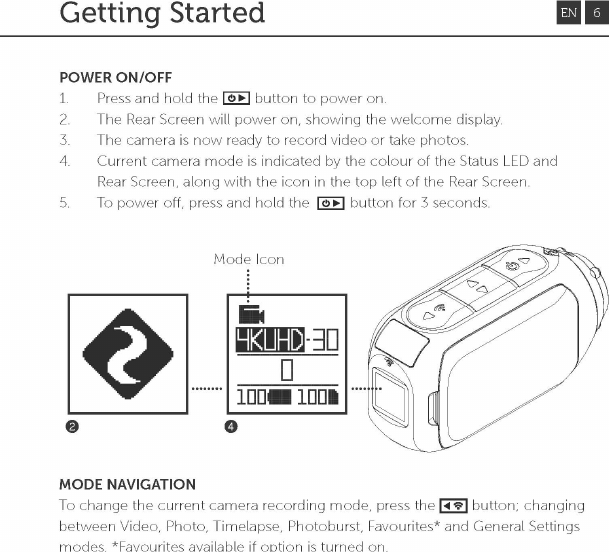 Getting Started

EN 6

POWER ON/OFF

1. Press and hold the button to power on.
2. The Rear Screen will power on, showing the welcome display.
3. The camera is now ready to record video or take photos.
4. Current camera mode is indicated by the colour of the Status LED and Rear Screen, along with the icon in the top left of the Rear Screen.
5. To power off, press and hold the button for 3 seconds.

Mode Icon

4KUHD-30

0

100 100

2

4

MODE NAVIGATION

To change the current camera recording mode, press the button; changing between Video, Photo, Timelapse, Photoburst, Favourites* and General Settings modes. *Favourites available if option is turned on.