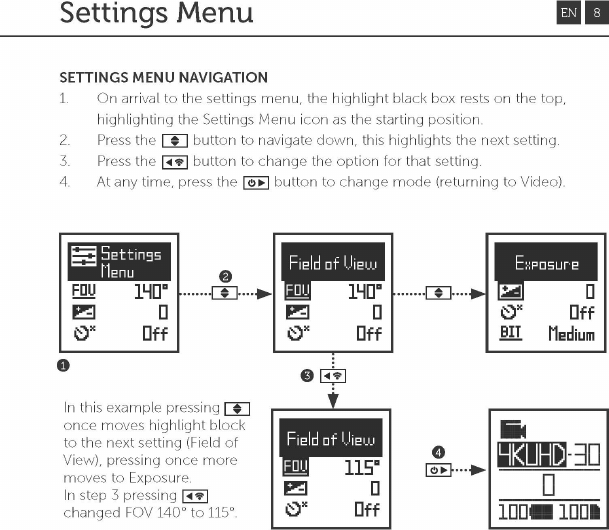 Settings Menu

EN 8

SETTINGS MENU NAVIGATION

1. On arrival to the settings menu, the highlight black box rests on the top, highlighting the Settings Menu icon as the starting position.
2. Press the button to navigate down, this highlights the next setting.
3. Press the button to change the option for that setting.
4. At any time, press the button to change mode (returning to Video).

Settings Menu
FOV 140°
0
Off

1

2

Field of View
FOV 140°
0
Off

Exposure
0
Off
BIT Medium

3

In this example pressing once moves highlight block to the next setting (Field of View), pressing once more moves to Exposure.
In step 3 pressing changed FOV 140° to 115°.

Field of View
FOV 115°
0
Off

4

4KUHD-30
0
100 100