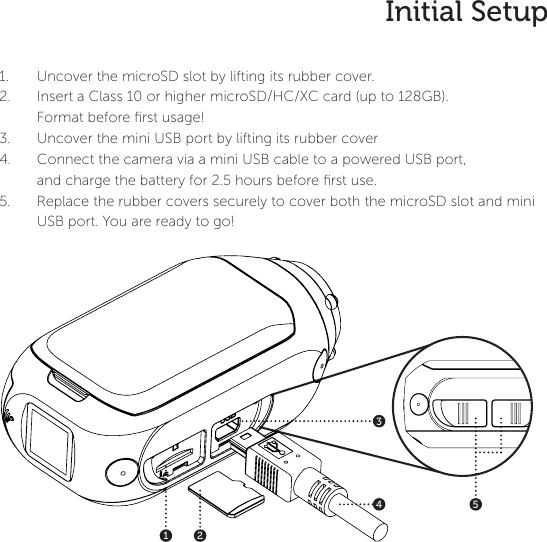 Initial Setup

1. Uncover the microSD slot by lifting its rubber cover.
2. Insert a Class 10 or higher microSD/HC/XC card (up to 128GB). Format before first usage!
3. Uncover the mini USB port by lifting its rubber cover
4. Connect the camera via a mini USB cable to a powered USB port, and charge the battery for 2.5 hours before first use.
5. Replace the rubber covers securely to cover both the microSD slot and mini USB port. You are ready to go!

3
4
5
1
2