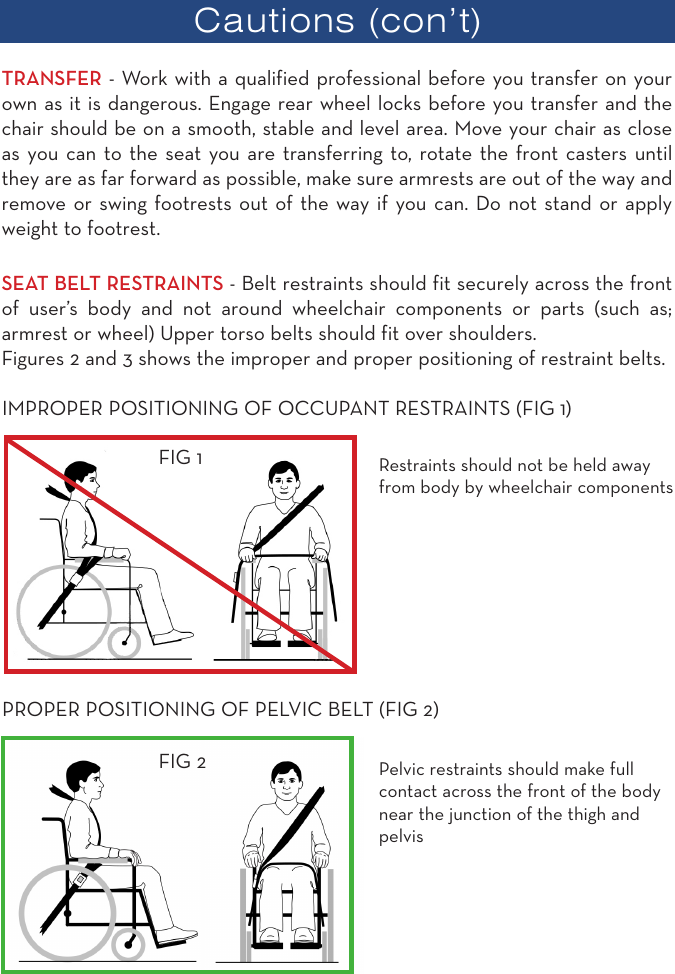 Cautions (con't)

TRANSFER - Work with a qualified professional before you transfer on your own as it is dangerous. Engage rear wheel locks before you transfer and the chair should be on a smooth, stable and level area. Move your chair as close as you can to the seat you are transferring to, rotate the front casters until they are as far forward as possible, make sure armrests are out of the way and remove or swing footrests out of the way if you can. Do not stand or apply weight to footrest.

SEAT BELT RESTRAINTS - Belt restraints should fit securely across the front of user's body and not around wheelchair components or parts (such as; armrest or wheel) Upper torso belts should fit over shoulders.
Figures 2 and 3 shows the improper and proper positioning of restraint belts.

IMPROPER POSITIONING OF OCCUPANT RESTRAINTS (FIG 1)

FIG 1

Restraints should not be held away from body by wheelchair components

PROPER POSITIONING OF PELVIC BELT (FIG 2)

FIG 2

Pelvic restraints should make full contact across the front of the body near the junction of the thigh and pelvis