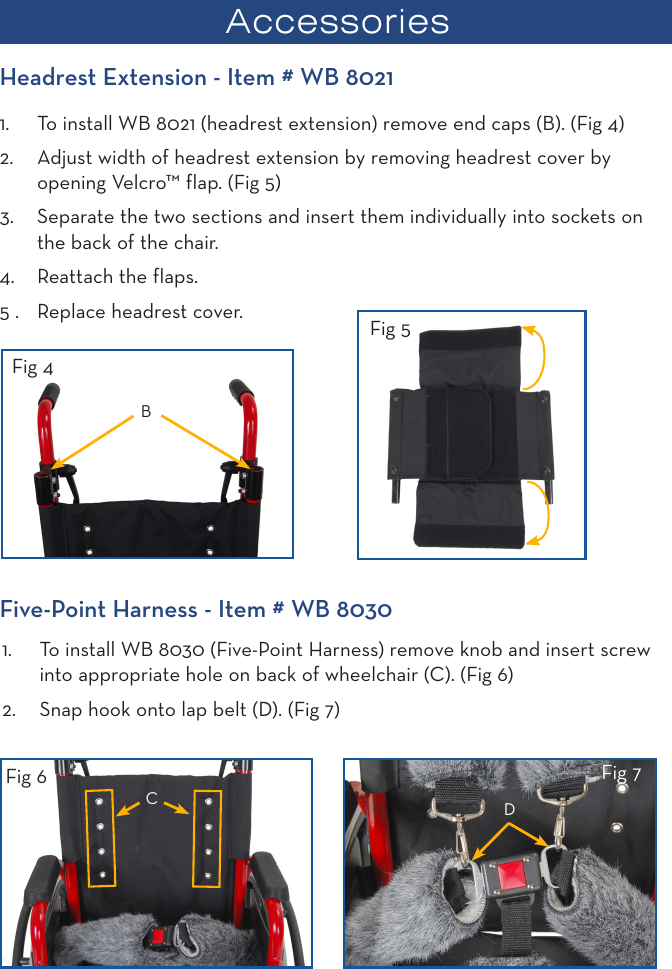 Accessories

Headrest Extension - Item # WB 8021

1. To install WB 8021 (headrest extension) remove end caps (B). (Fig 4)

2. Adjust width of headrest extension by removing headrest cover by opening Velcro™ flap. (Fig 5)

3. Separate the two sections and insert them individually into sockets on the back of the chair.

4. Reattach the flaps.

5 . Replace headrest cover.

Fig 4

B

Fig 5

Five-Point Harness - Item # WB 8030

1. To install WB 8030 (Five-Point Harness) remove knob and insert screw into appropriate hole on back of wheelchair (C). (Fig 6)

2. Snap hook onto lap belt (D). (Fig 7)

Fig 6

C

Fig 7

D