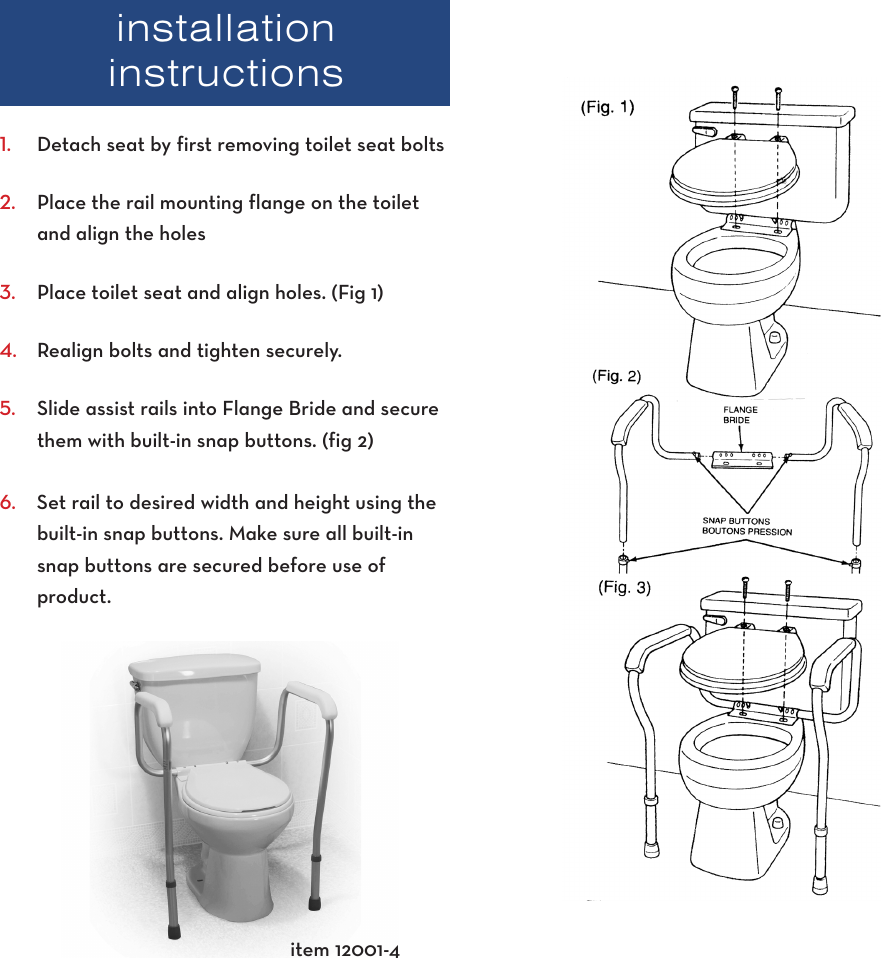 installation instructions

1. Detach seat by first removing toilet seat bolts

2. Place the rail mounting flange on the toilet and align the holes

3. Place toilet seat and align holes. (Fig 1)

4. Realign bolts and tighten securely.

5. Slide assist rails into Flange Bride and secure them with built-in snap buttons. (fig 2)

6. Set rail to desired width and height using the built-in snap buttons. Make sure all built-in snap buttons are secured before use of product.

item 12001-4

(Fig. 1)

(Fig. 2)

FLANGE BRIDE

SNAP BUTTONS BOUTONS PRESSION

(Fig. 3)