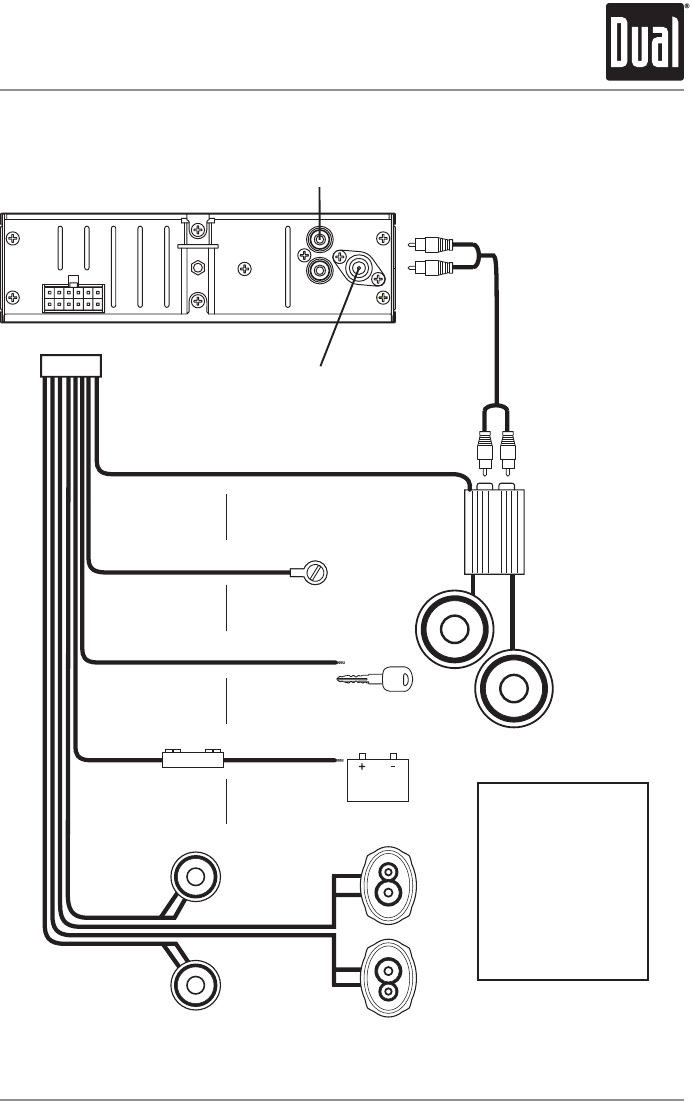 Dual®

+ -