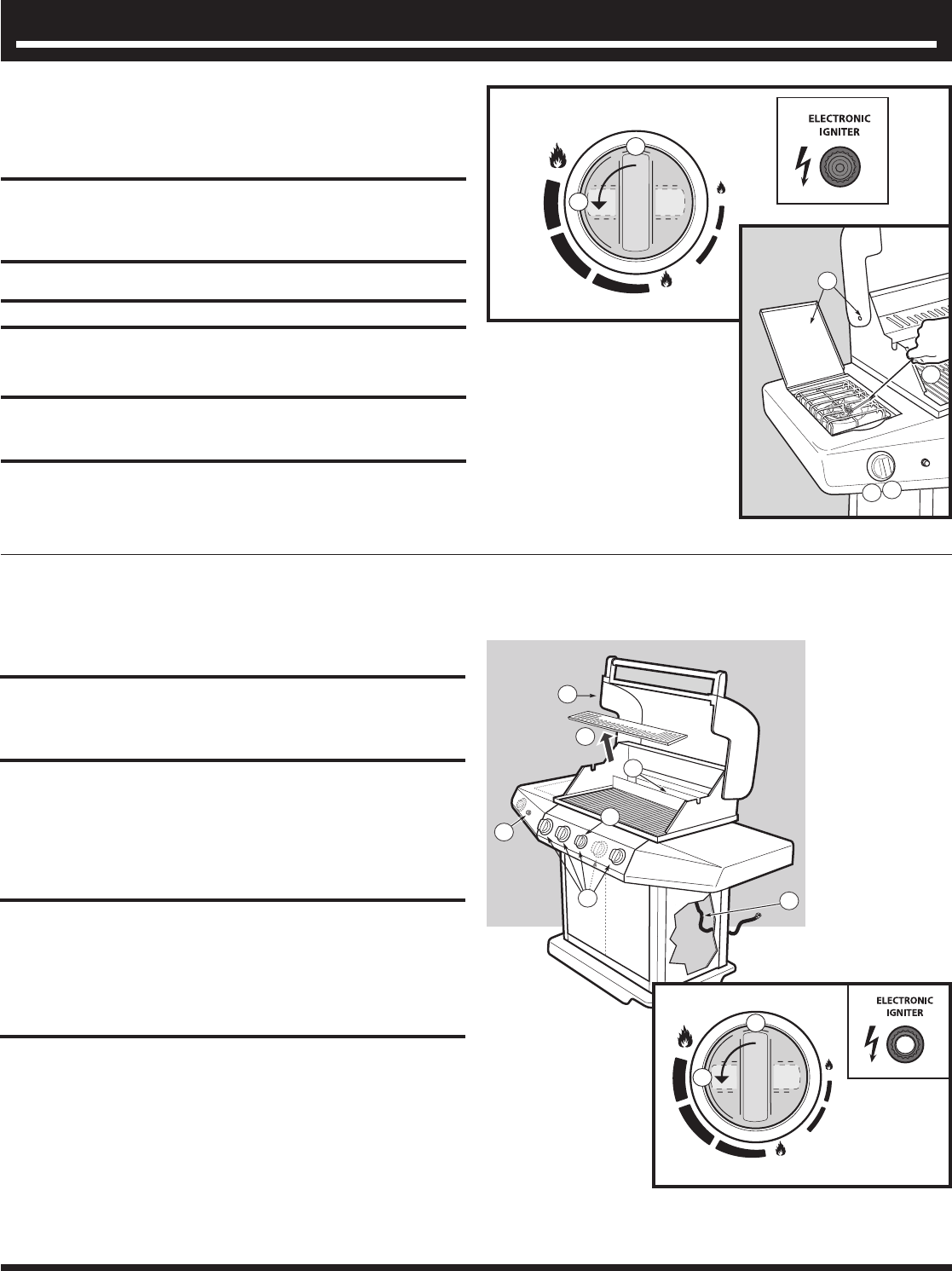 ELECTRONIC IGNITER

ELECTRONIC IGNITER