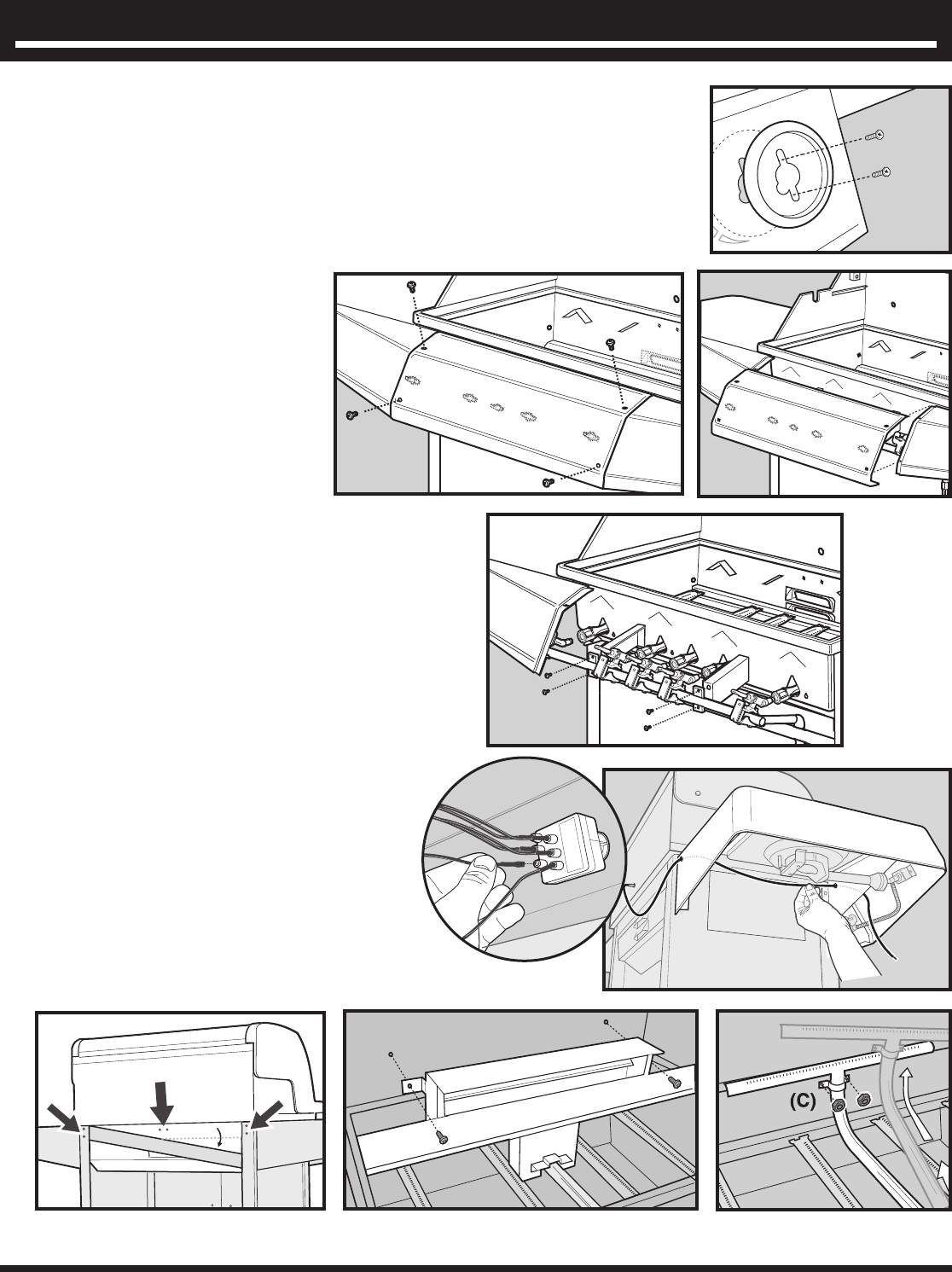 (C)