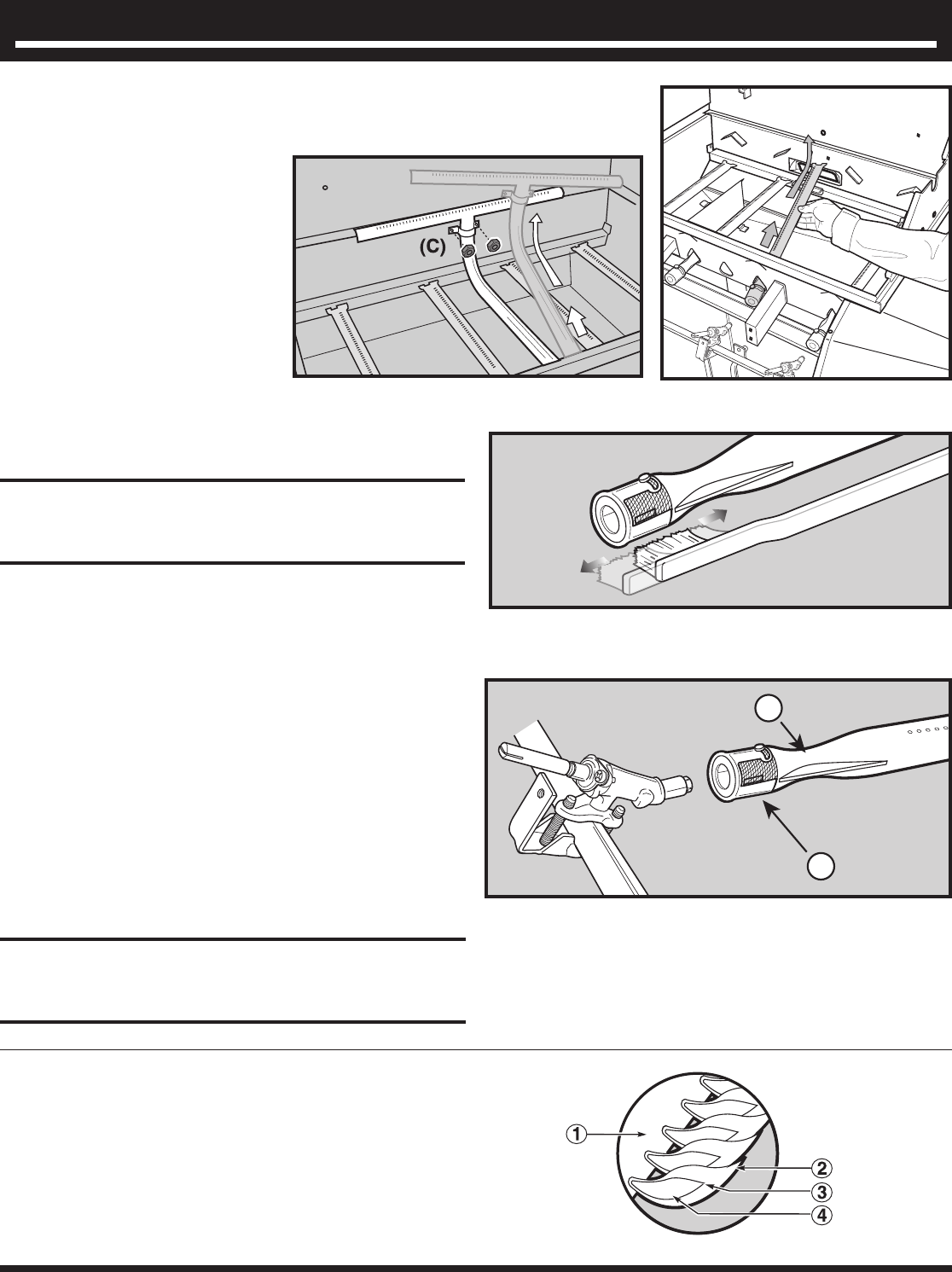 (C)

①
②
③
④