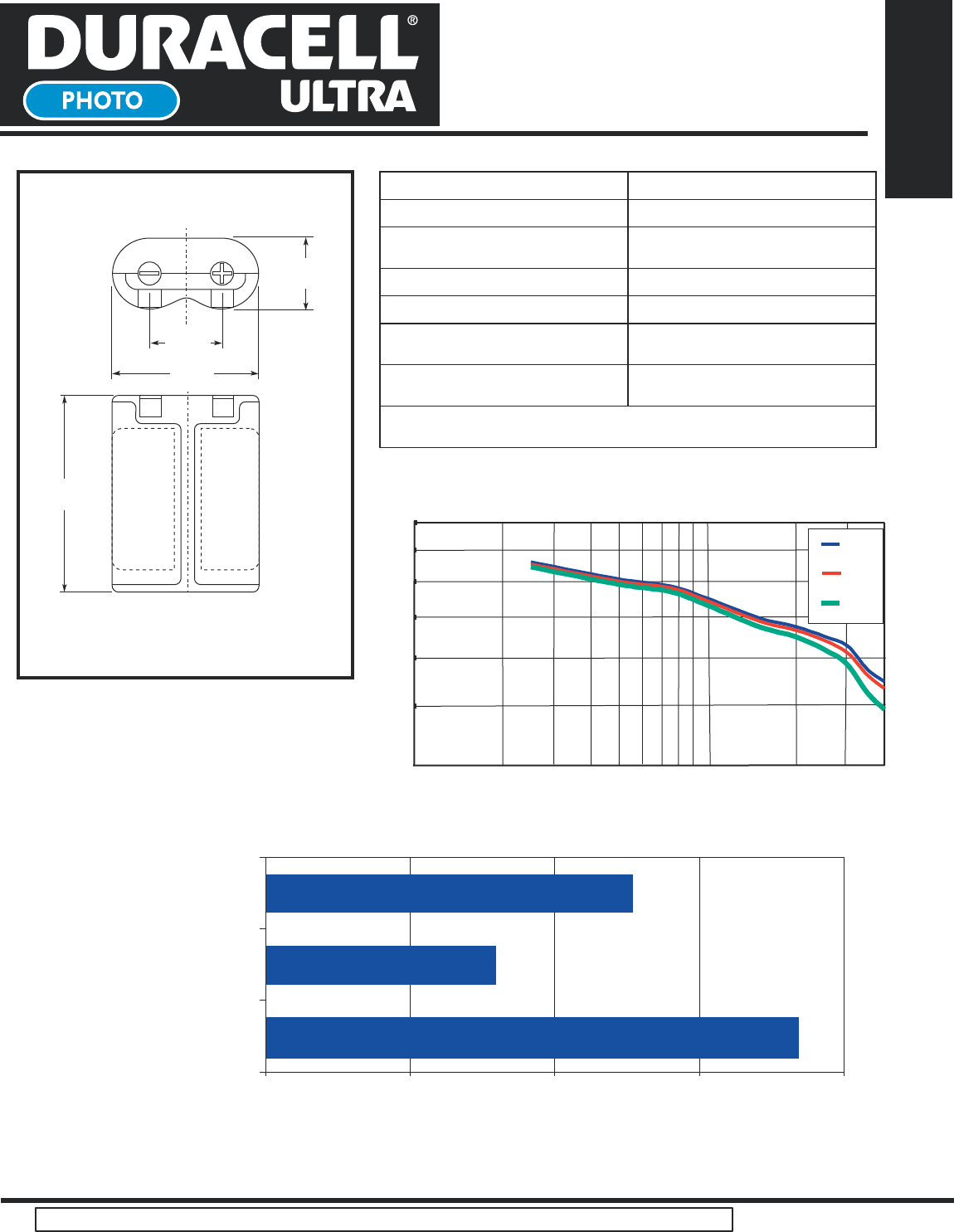 DURACELL®
PHOTO
ULTRA