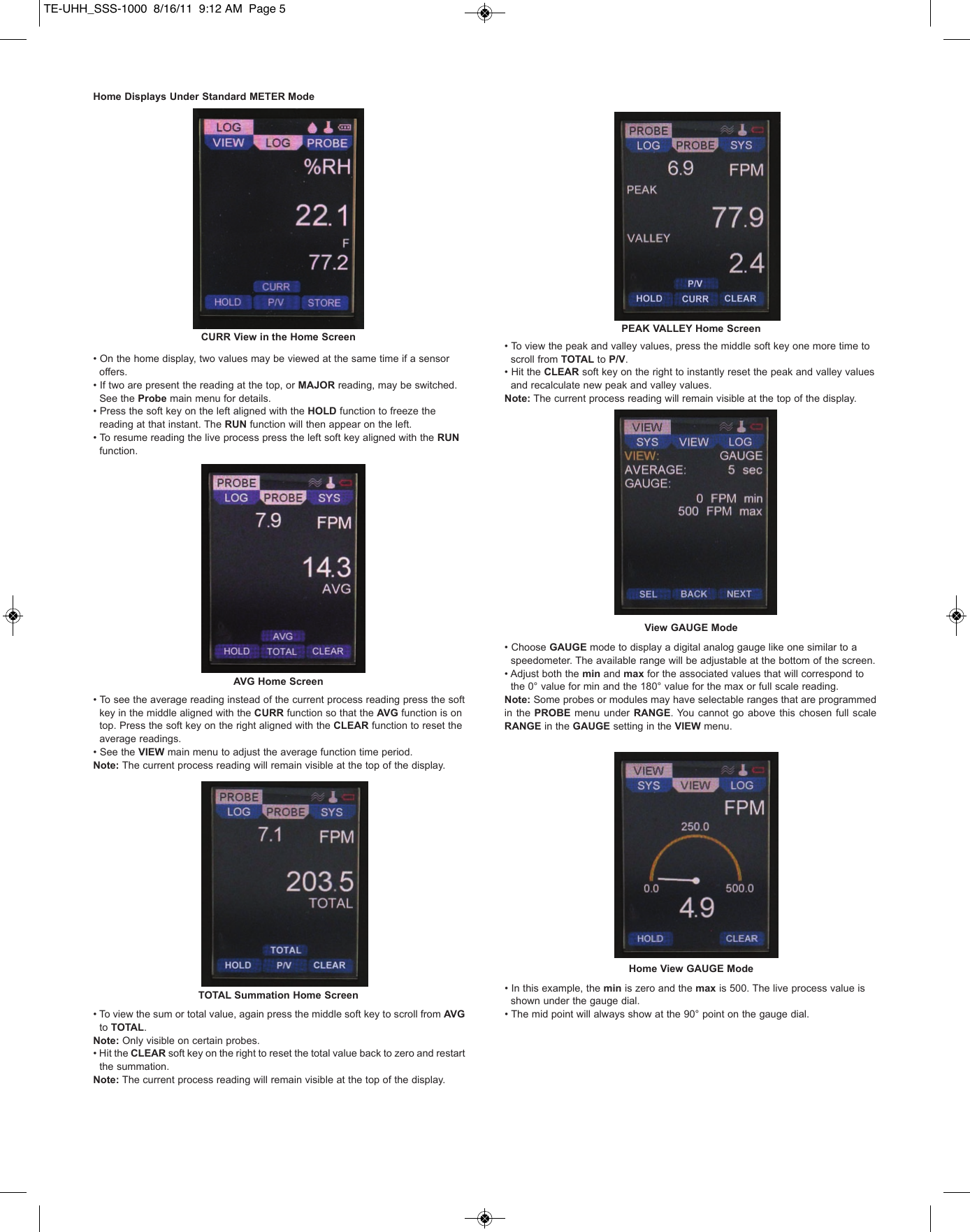 TE-UHH_SSS-1000 8/16/11 9:12 AM Page 5

Home Displays Under Standard METER Mode

LOG
VIEW LOG PROBE
%RH
22.1
F
77.2
CURR
HOLD P/V STORE

CURR View in the Home Screen

• On the home display, two values may be viewed at the same time if a sensor offers.
• If two are present the reading at the top, or MAJOR reading, may be switched. See the Probe main menu for details.
• Press the soft key on the left aligned with the HOLD function to freeze the reading at that instant. The RUN function will then appear on the left.
• To resume reading the live process press the left soft key aligned with the RUN function.

PROBE
LOG PROBE SYS
7.9 FPM
14.3
AVG
AVG
HOLD TOTAL CLEAR

AVG Home Screen

• To see the average reading instead of the current process reading press the soft key in the middle aligned with the CURR function so that the AVG function is on top. Press the soft key on the right aligned with the CLEAR function to reset the average readings.
• See the VIEW main menu to adjust the average function time period.
Note: The current process reading will remain visible at the top of the display.

PROBE
LOG PROBE SYS
7.1 FPM
203.5
TOTAL
TOTAL
HOLD P/V CLEAR

TOTAL Summation Home Screen

• To view the sum or total value, again press the middle soft key to scroll from AVG to TOTAL.
Note: Only visible on certain probes.
• Hit the CLEAR soft key on the right to reset the total value back to zero and restart the summation.
Note: The current process reading will remain visible at the top of the display.

PROBE
LOG PROBE SYS
6.9 FPM
PEAK
77.9
VALLEY
2.4
P/V
HOLD CURR CLEAR

PEAK VALLEY Home Screen

• To view the peak and valley values, press the middle soft key one more time to scroll from TOTAL to P/V.
• Hit the CLEAR soft key on the right to instantly reset the peak and valley values and recalculate new peak and valley values.
Note: The current process reading will remain visible at the top of the display.

VIEW
SYS VIEW LOG
VIEW: GAUGE
AVERAGE: 5 sec
GAUGE:
0 FPM min
500 FPM max
SEL BACK NEXT

View GAUGE Mode

• Choose GAUGE mode to display a digital analog gauge like one similar to a speedometer. The available range will be adjustable at the bottom of the screen.
• Adjust both the min and max for the associated values that will correspond to the 0° value for min and the 180° value for the max or full scale reading.
Note: Some probes or modules may have selectable ranges that are programmed in the PROBE menu under RANGE. You cannot go above this chosen full scale RANGE in the GAUGE setting in the VIEW menu.

VIEW
SYS VIEW LOG
FPM
250.0
0.0 500.0
4.9
HOLD CLEAR

Home View GAUGE Mode

• In this example, the min is zero and the max is 500. The live process value is shown under the gauge dial.
• The mid point will always show at the 90° point on the gauge dial.