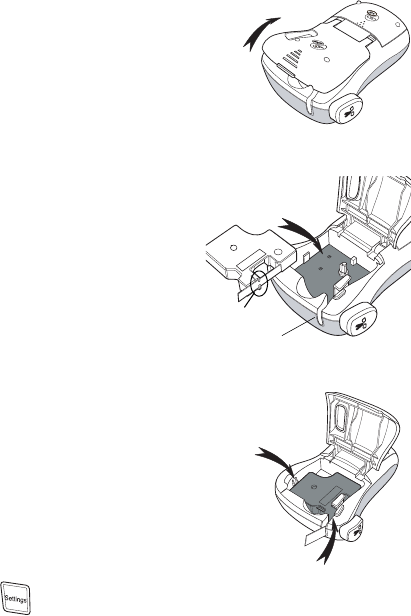 Settings