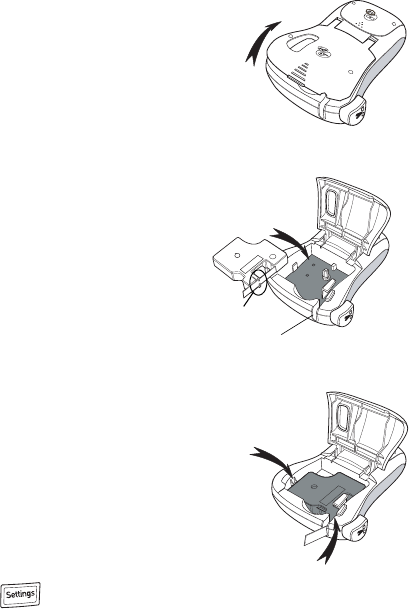 Settings