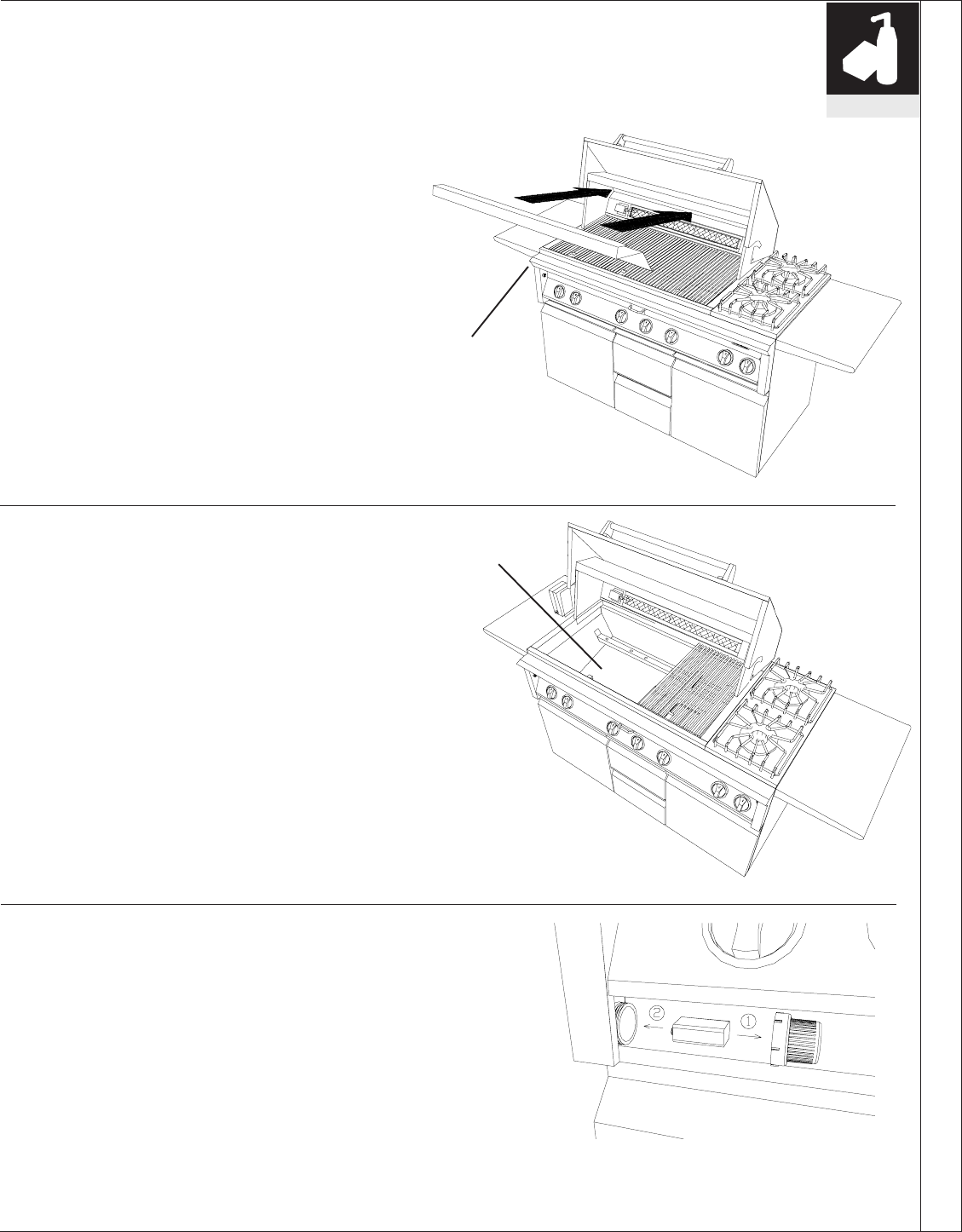 2

1