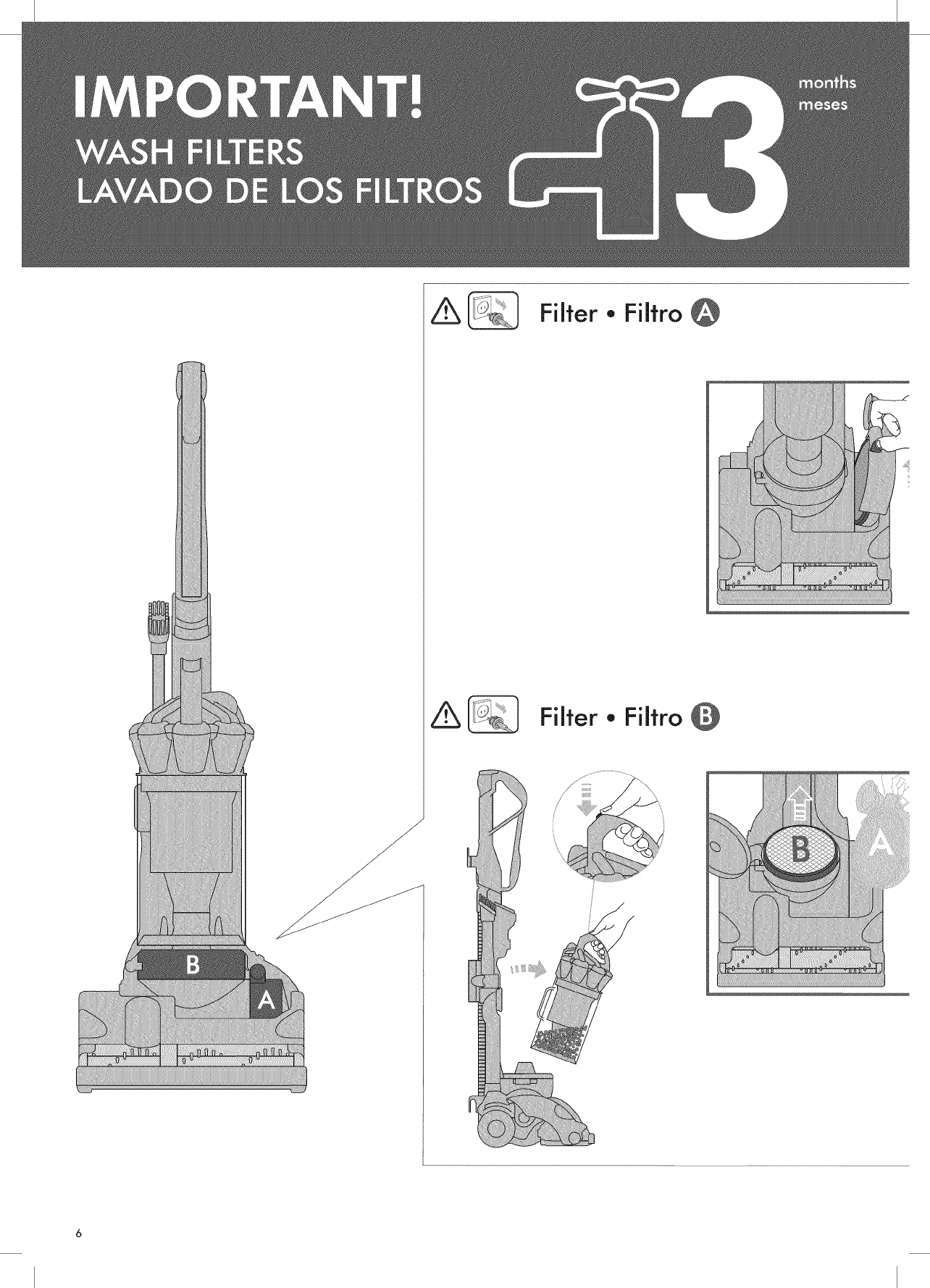 IMPORTANT!
WASH FILTERS
LAVADO DE LOS FILTROS

3 months meses

Filter • Filtro A

Filter • Filtro B

B

A

B

A

6