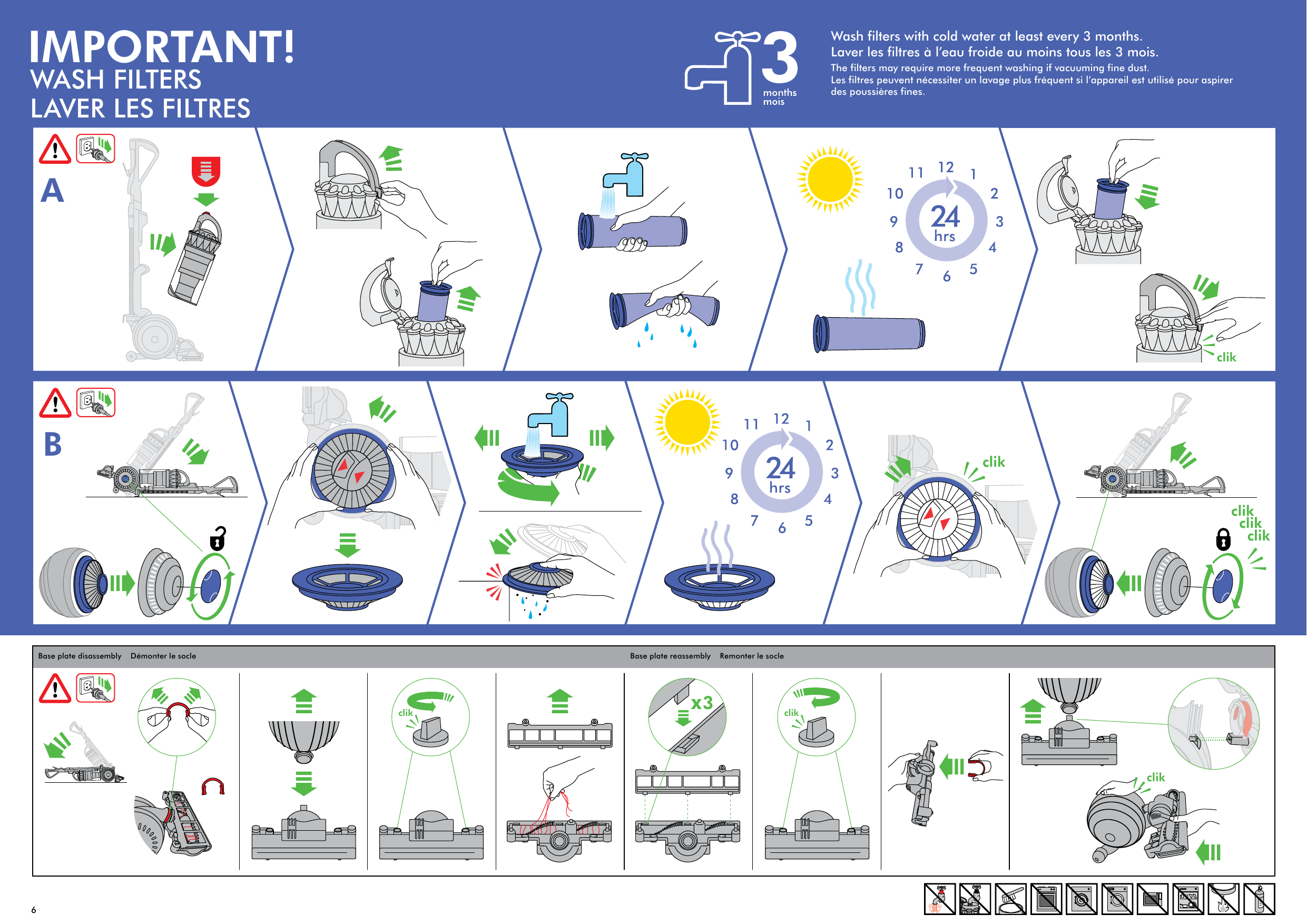 IMPORTANT!
WASH FILTERS
LAVER LES FILTRES

3
months
mois

Wash filters with cold water at least every 3 months.
Laver les filtres à l'eau froide au moins tous les 3 mois.
The filters may require more frequent washing if vacuuming fine dust.
Les filtres peuvent nécessiter un lavage plus fréquent si l'appareil est utilisé pour aspirer des poussières fines.

A

11 12 1 10 2 9 3 8 4 7 6 5
24
hrs

clik

B

11 12 1 10 2 9 3 8 4 7 6 5
24
hrs

clik

clik
clik
clik

Base plate disassembly Démonter le socle

Base plate reassembly Remonter le socle

clik

x3

clik

clik

6