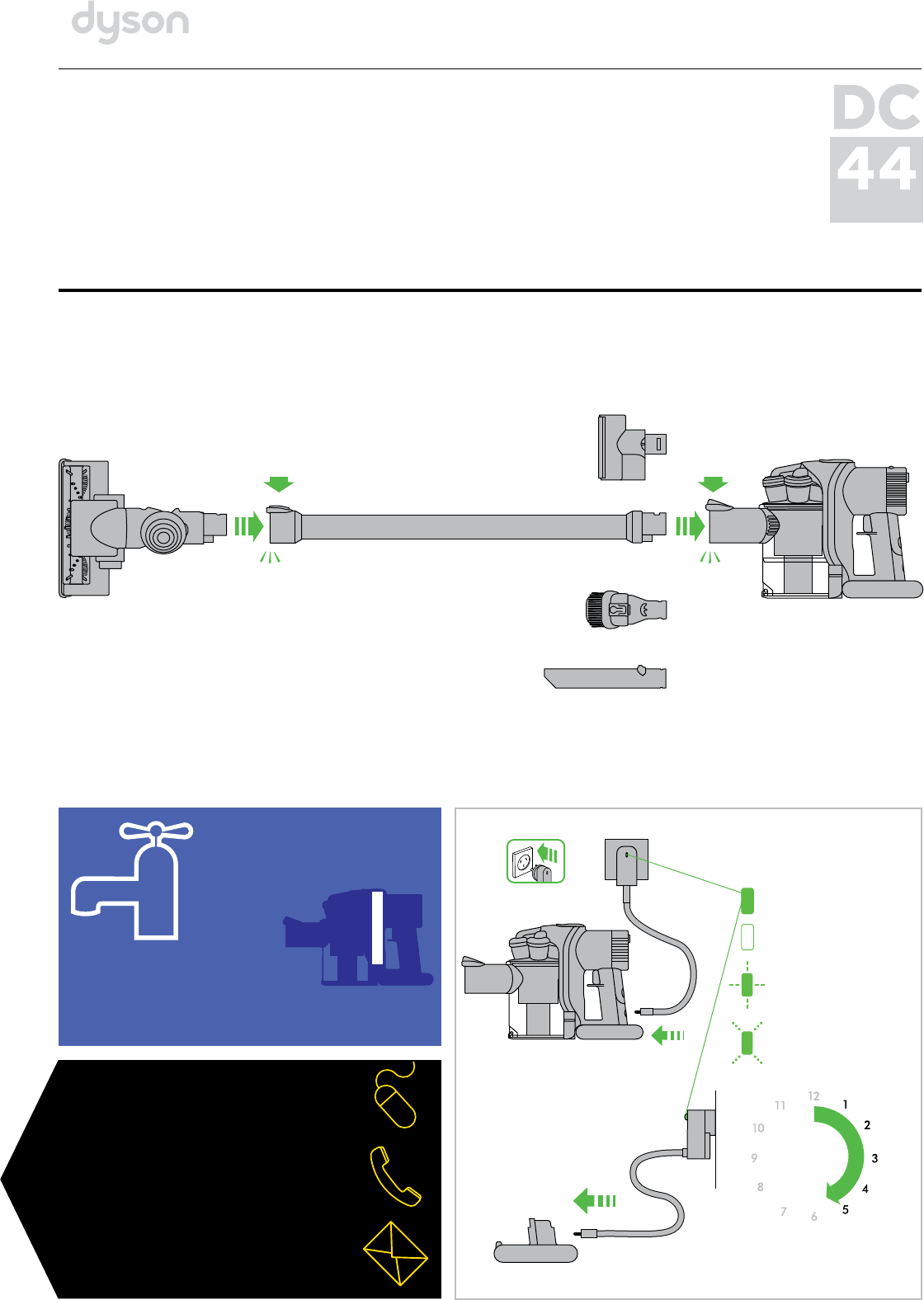 dyson

DC
44

12
1
2
3
4
5
6
7
8
9
10
11