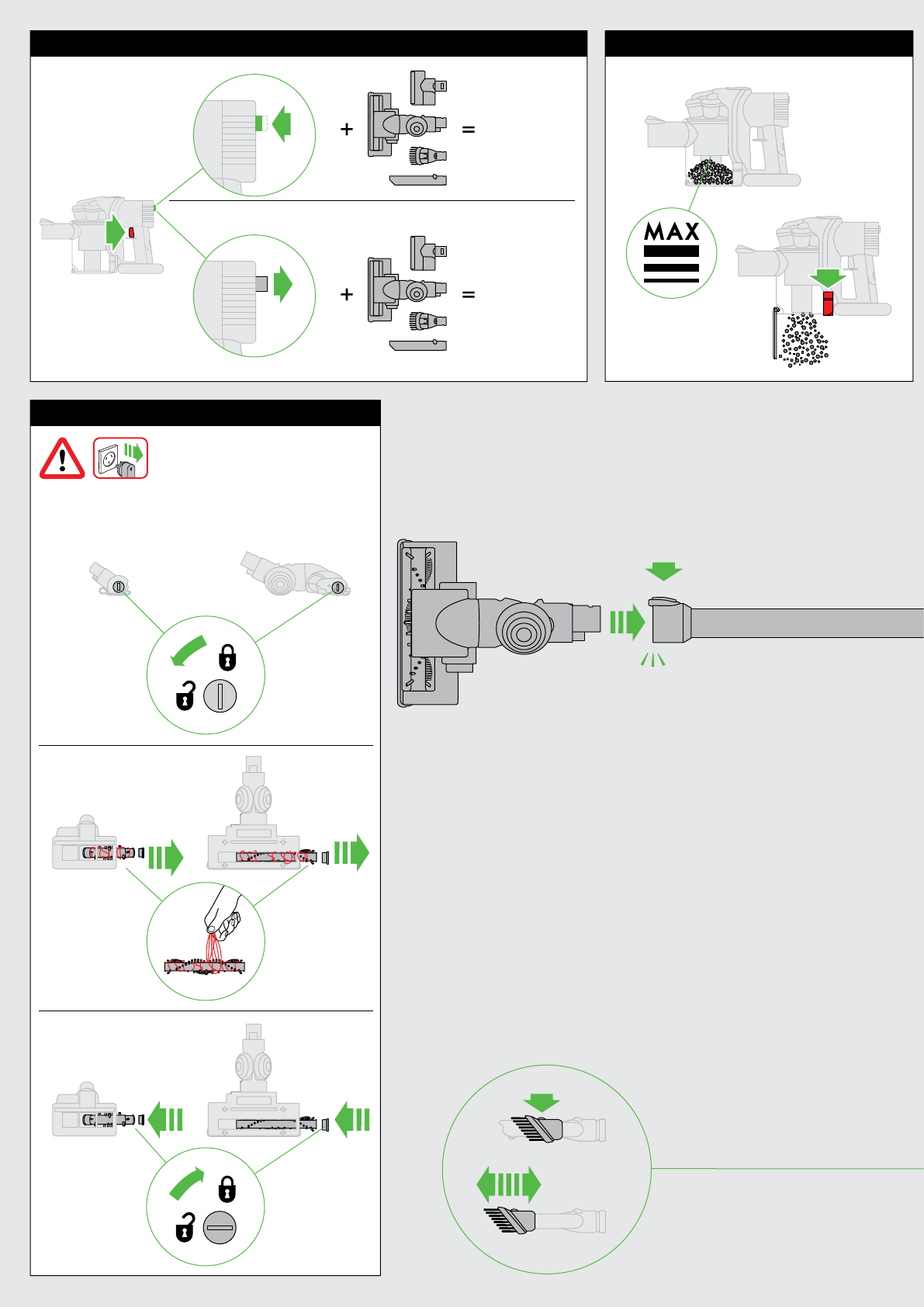 + =

+ =

MAX