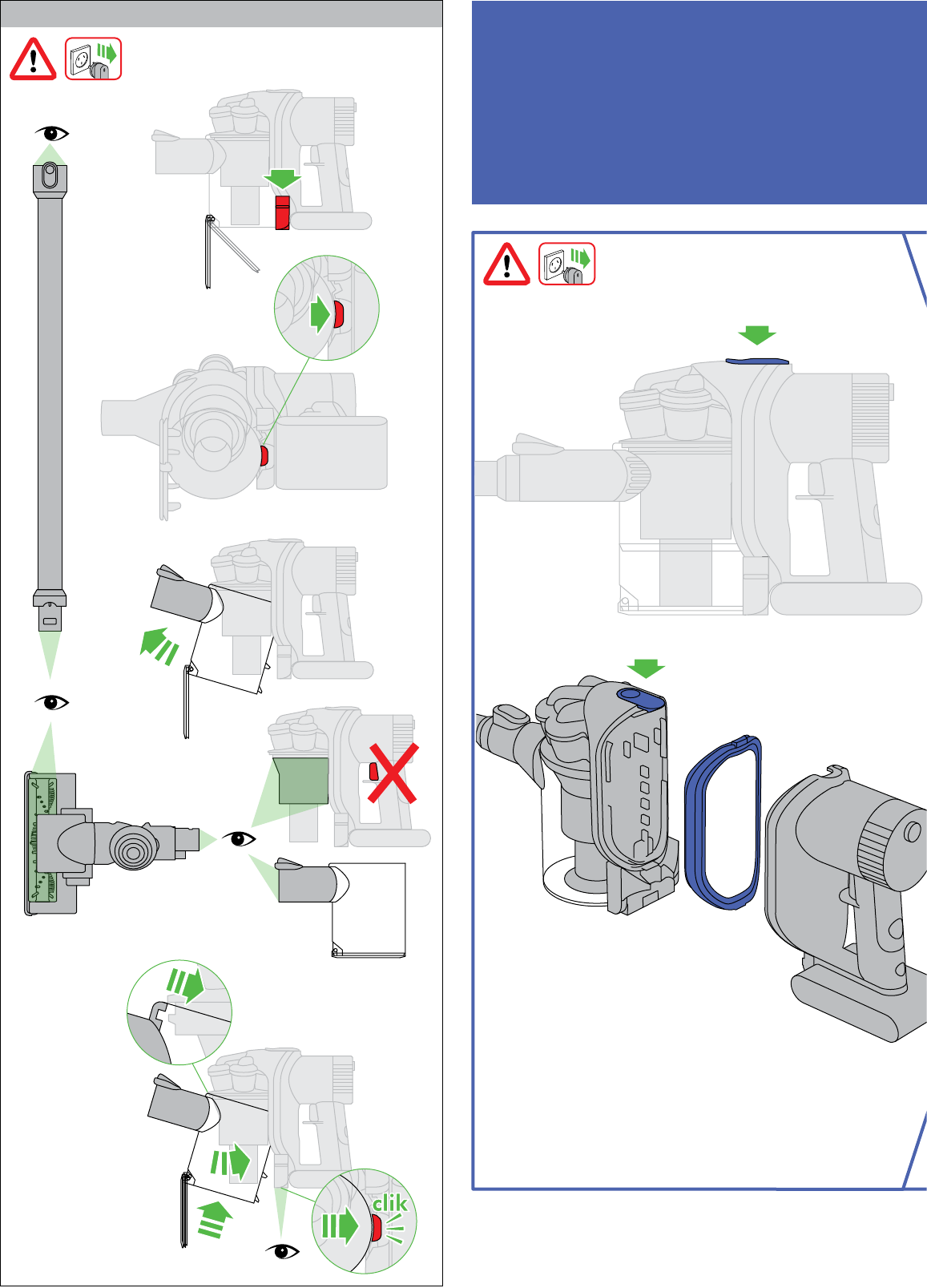 clik