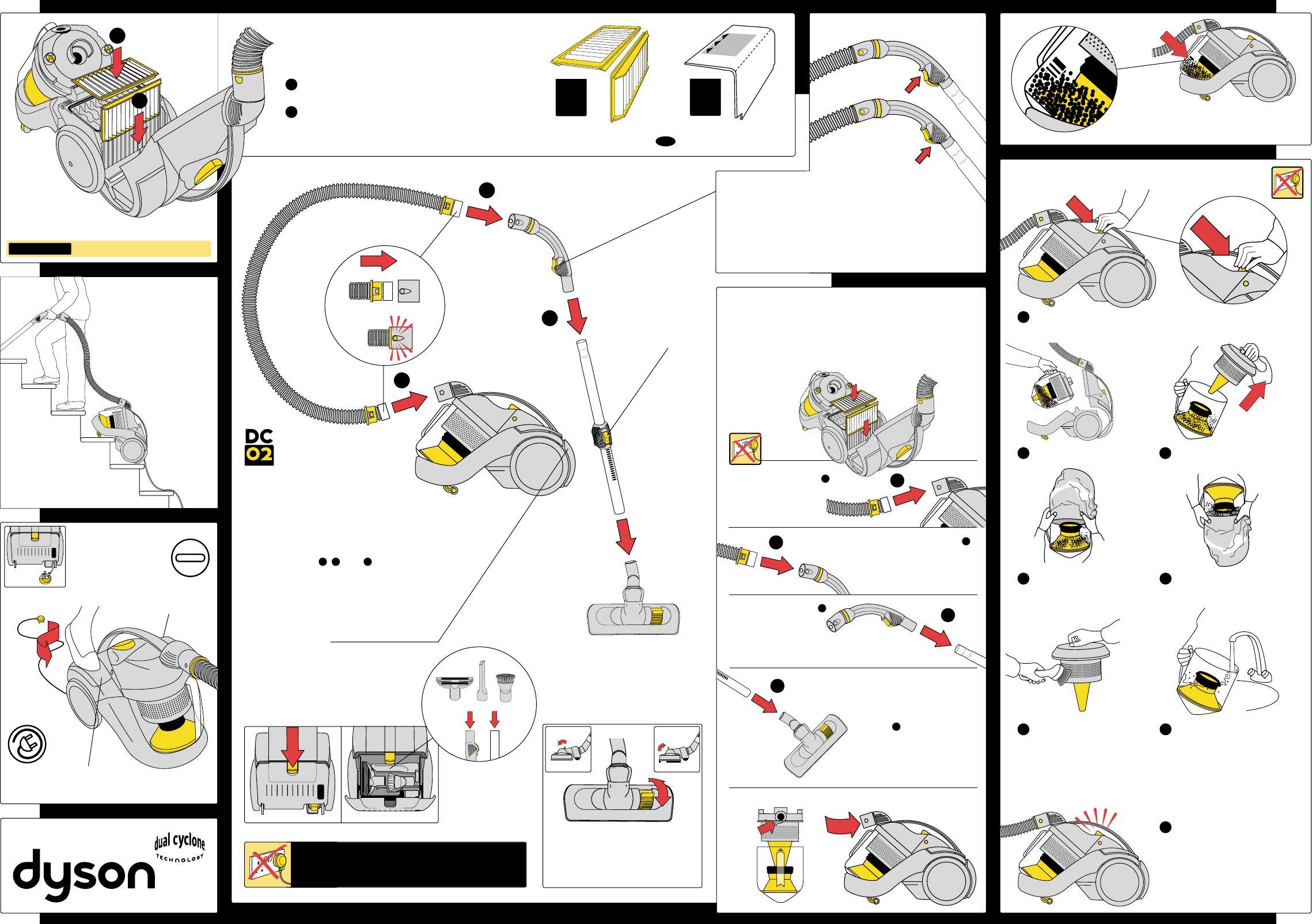 DC
02

dyson
dual cyclone
TECHNOLOGY