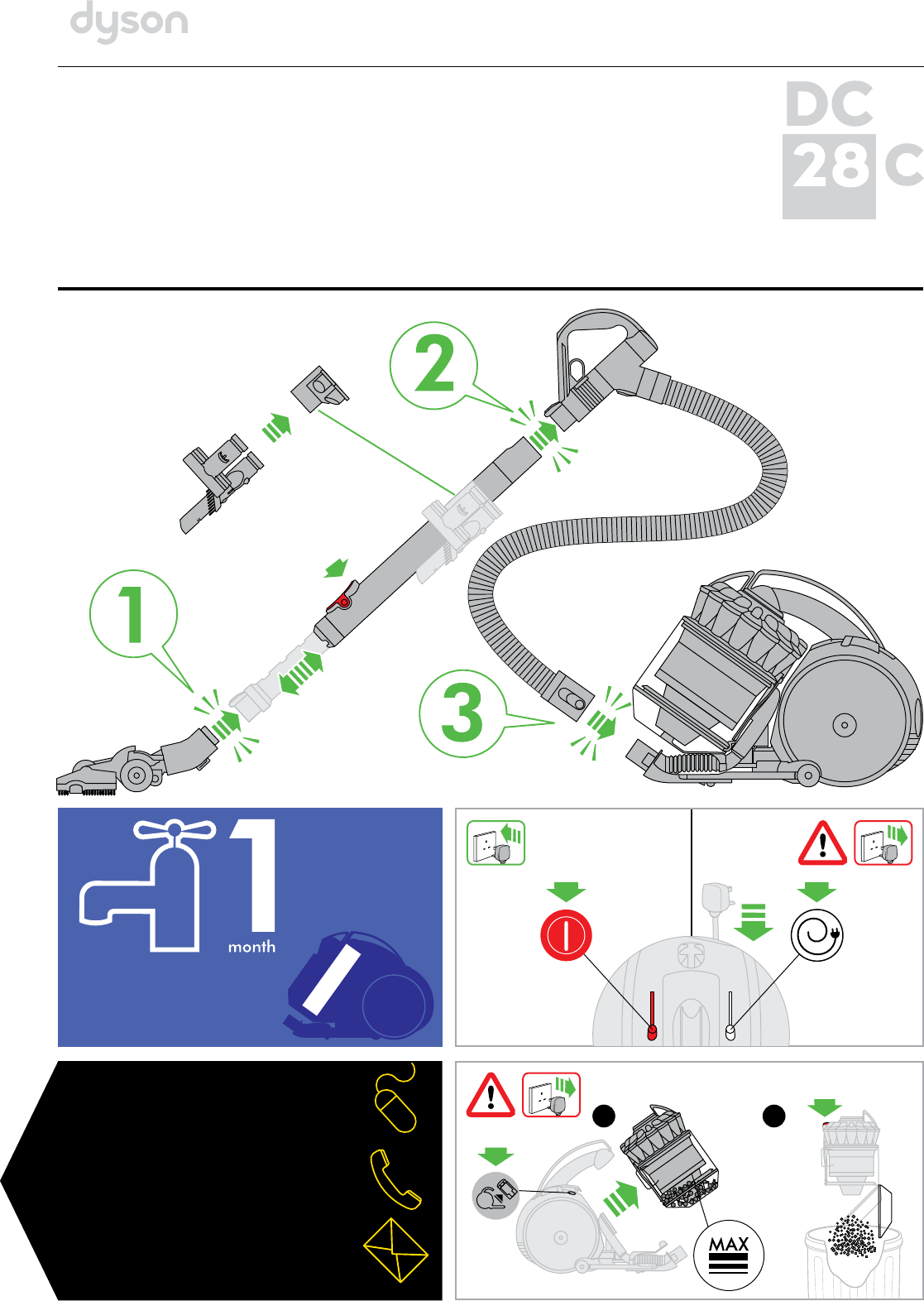 dyson

DC
28 C

2

1

3

1
month

MAX