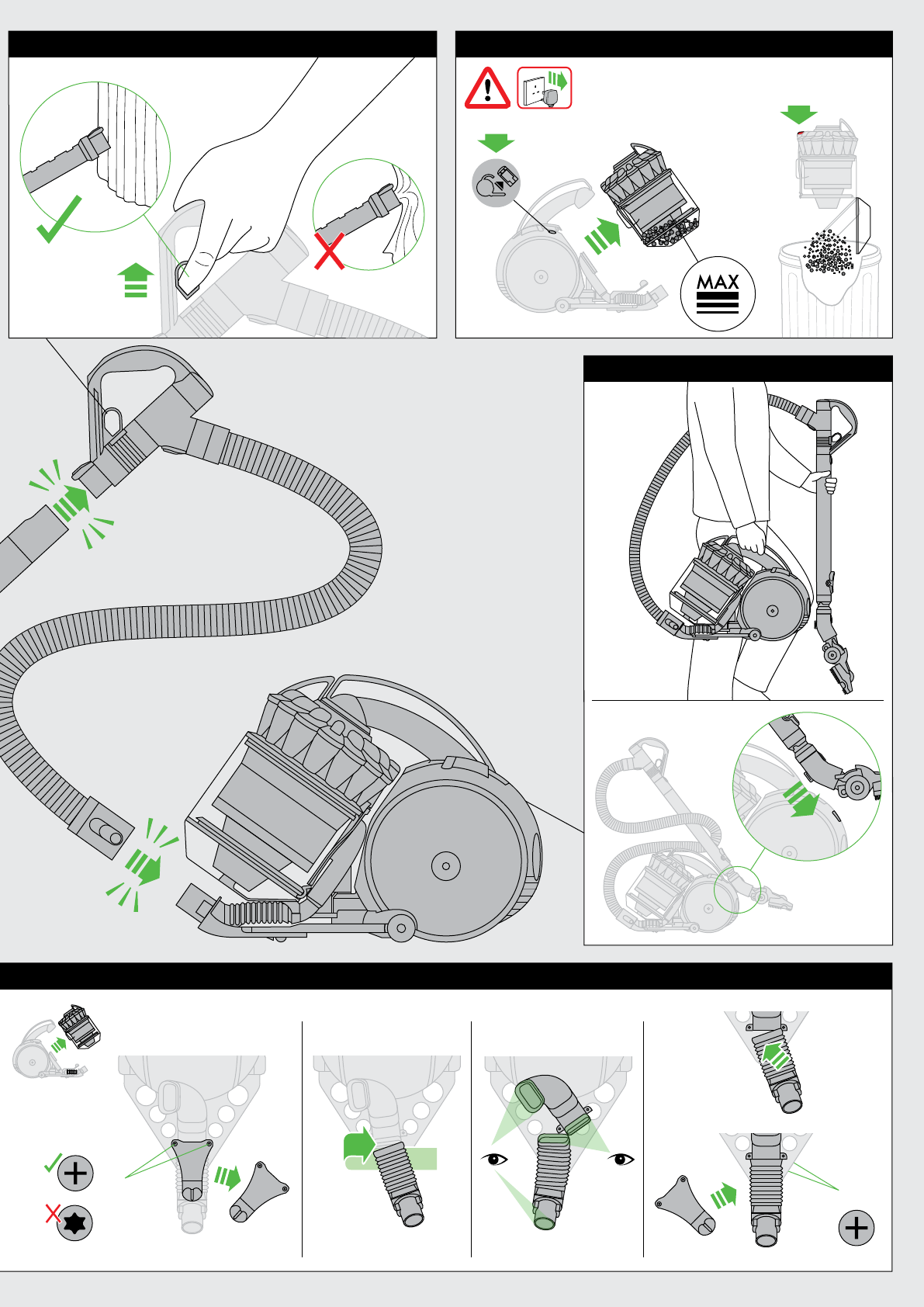 MAX