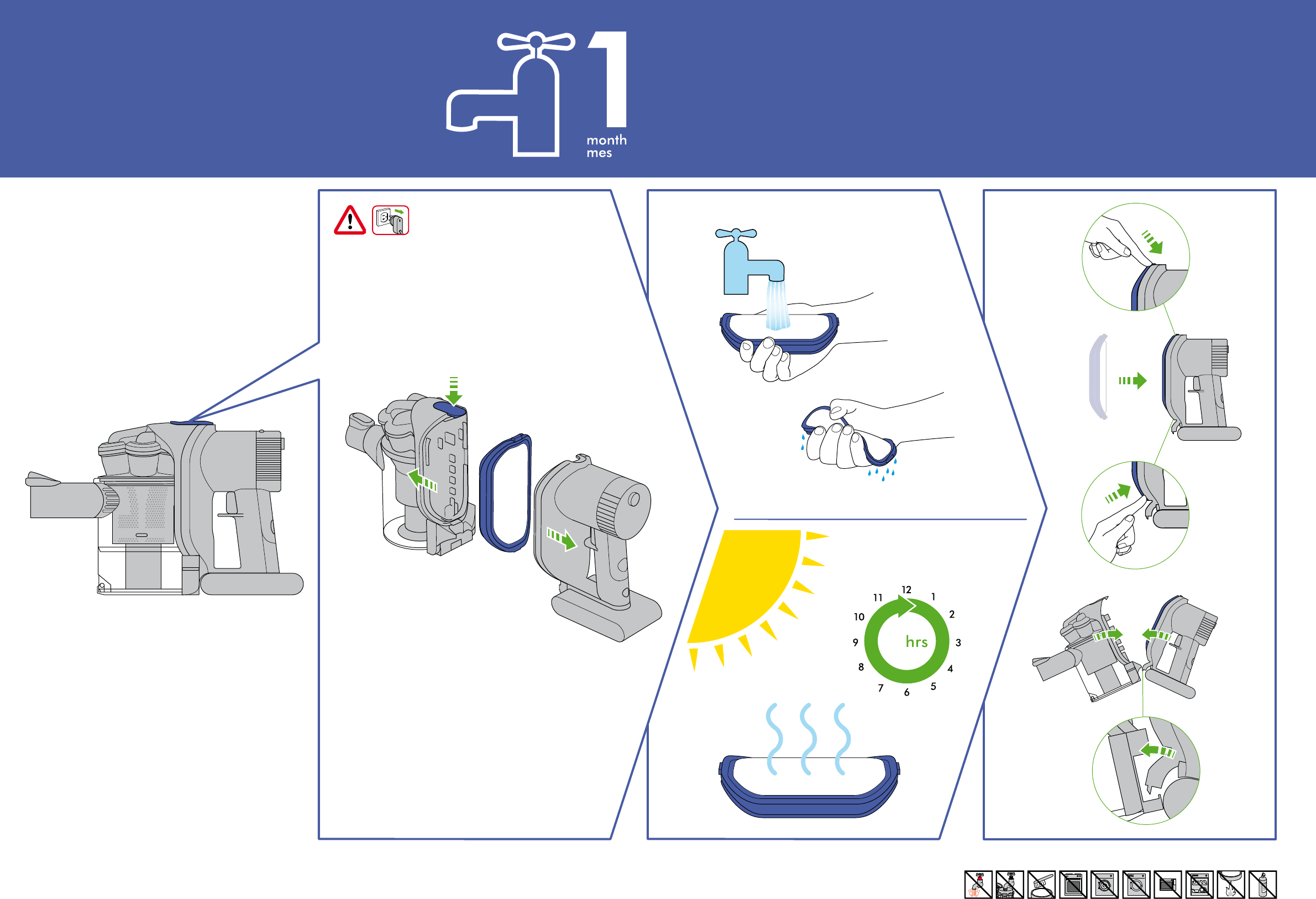 1
month
mes

12
1
2
3
4
5
6
7
8
9
10
11
hrs