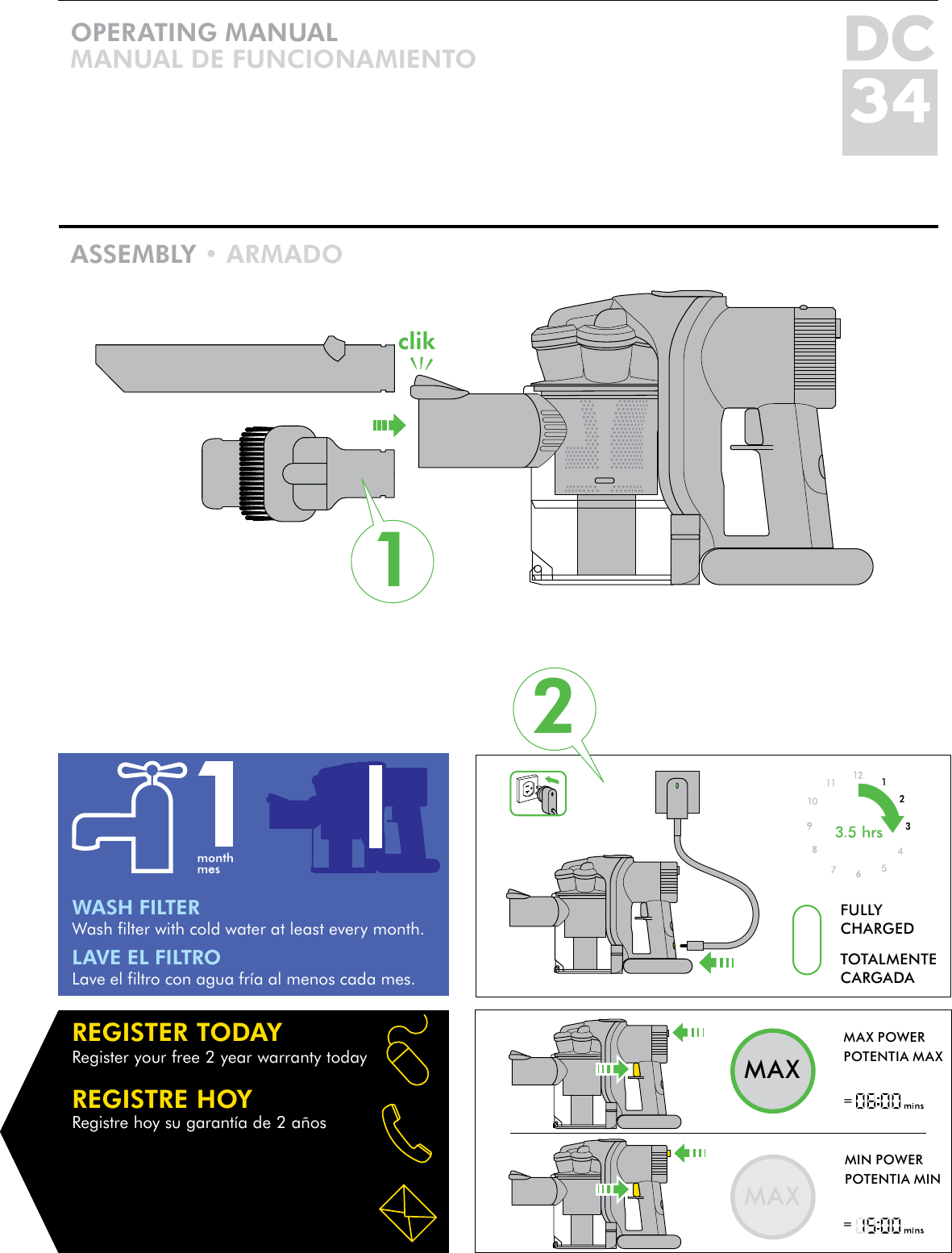 OPERATING MANUAL
MANUAL DE FUNCIONAMIENTO

DC 34

ASSEMBLY • ARMADO

clik

1

2

1
month
mes

WASH FILTER
Wash filter with cold water at least every month.

LAVE EL FILTRO
Lave el filtro con agua fría al menos cada mes.

12 1 2 3 4 5 6 7 8 9 10 11
3.5 hrs

FULLY CHARGED

TOTALMENTE CARGADA

REGISTER TODAY
Register your free 2 year warranty today

REGISTRE HOY
Registre hoy su garantía de 2 años

MAX

MAX POWER
POTENTIA MAX

= 06:00 mins

MAX

MIN POWER
POTENTIA MIN

= 15:00 mins