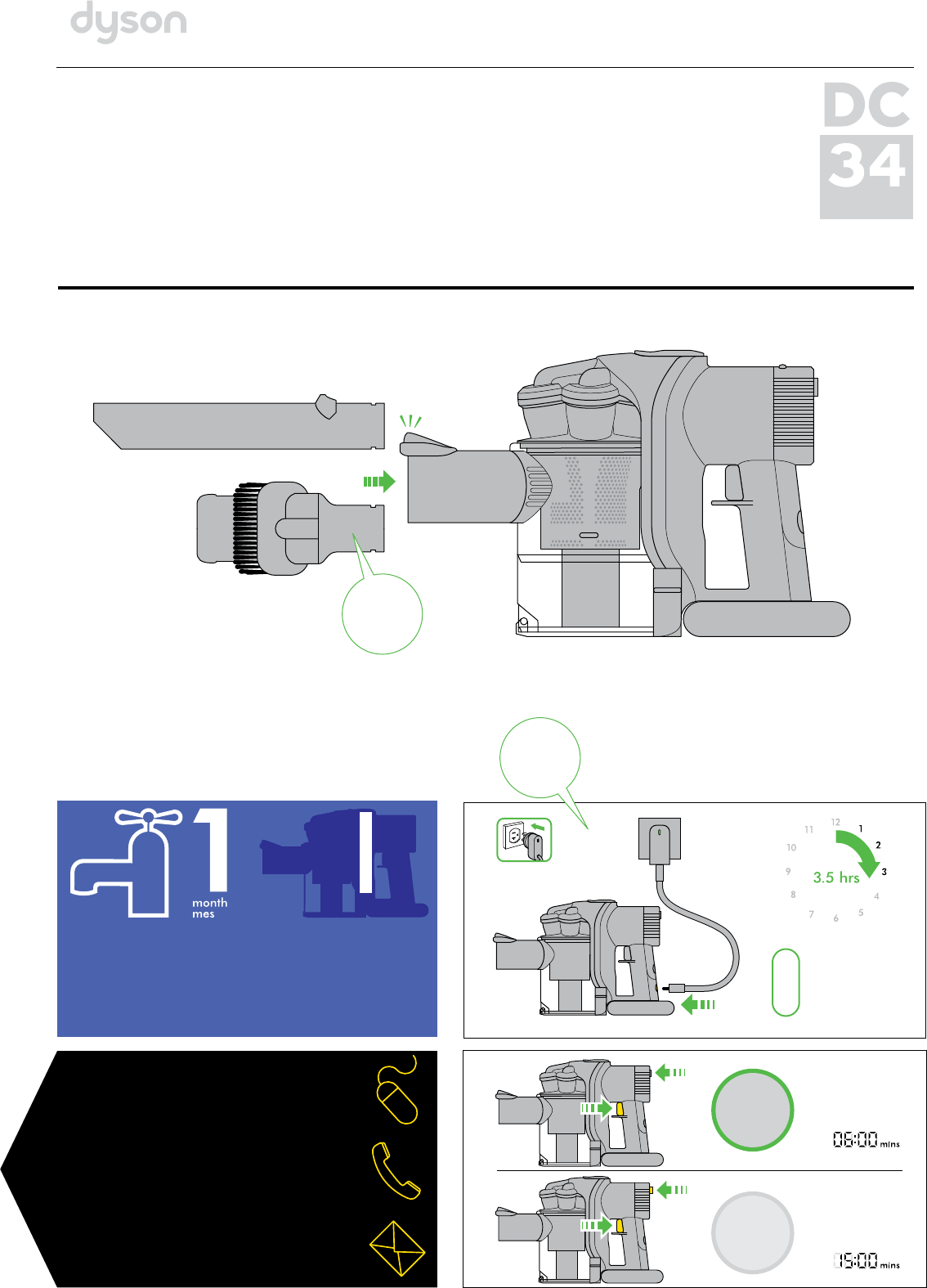 dyson

DC
34

1
month
mes

12
1
2
3
4
5
6
7
8
9
10
11
3.5 hrs

06:00 mins

15:00 mins