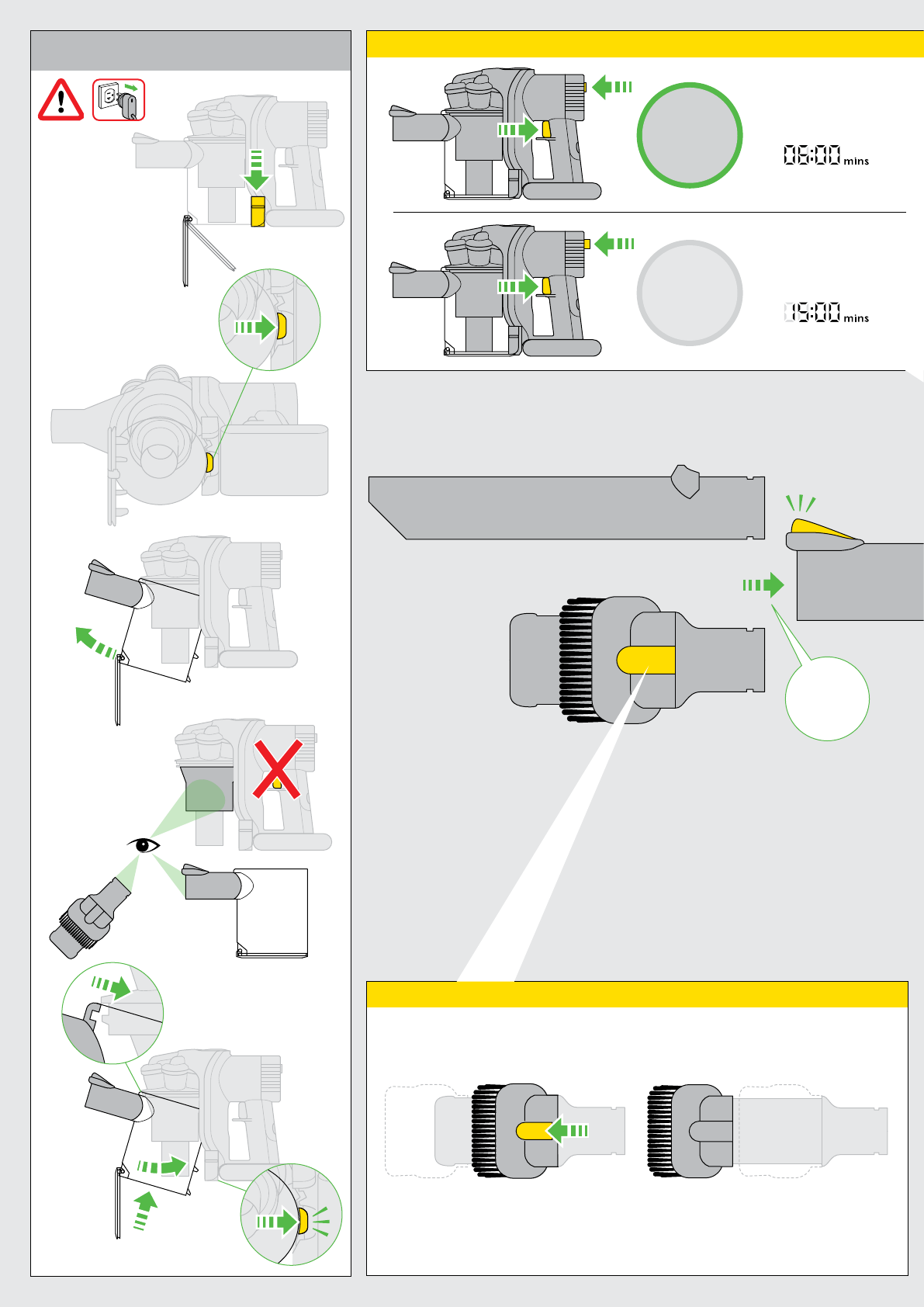 06:00 mins

15:00 mins