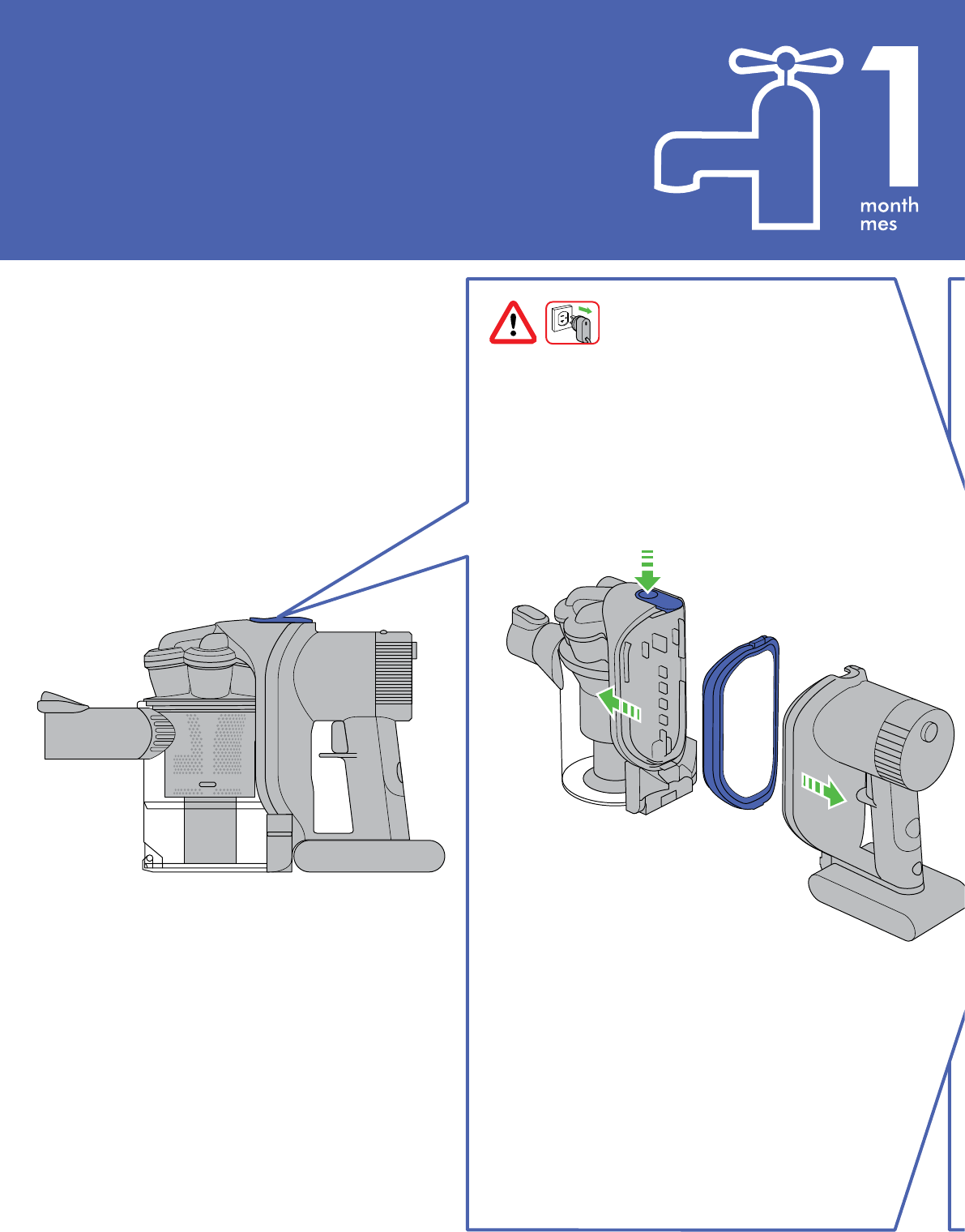 1
month
mes