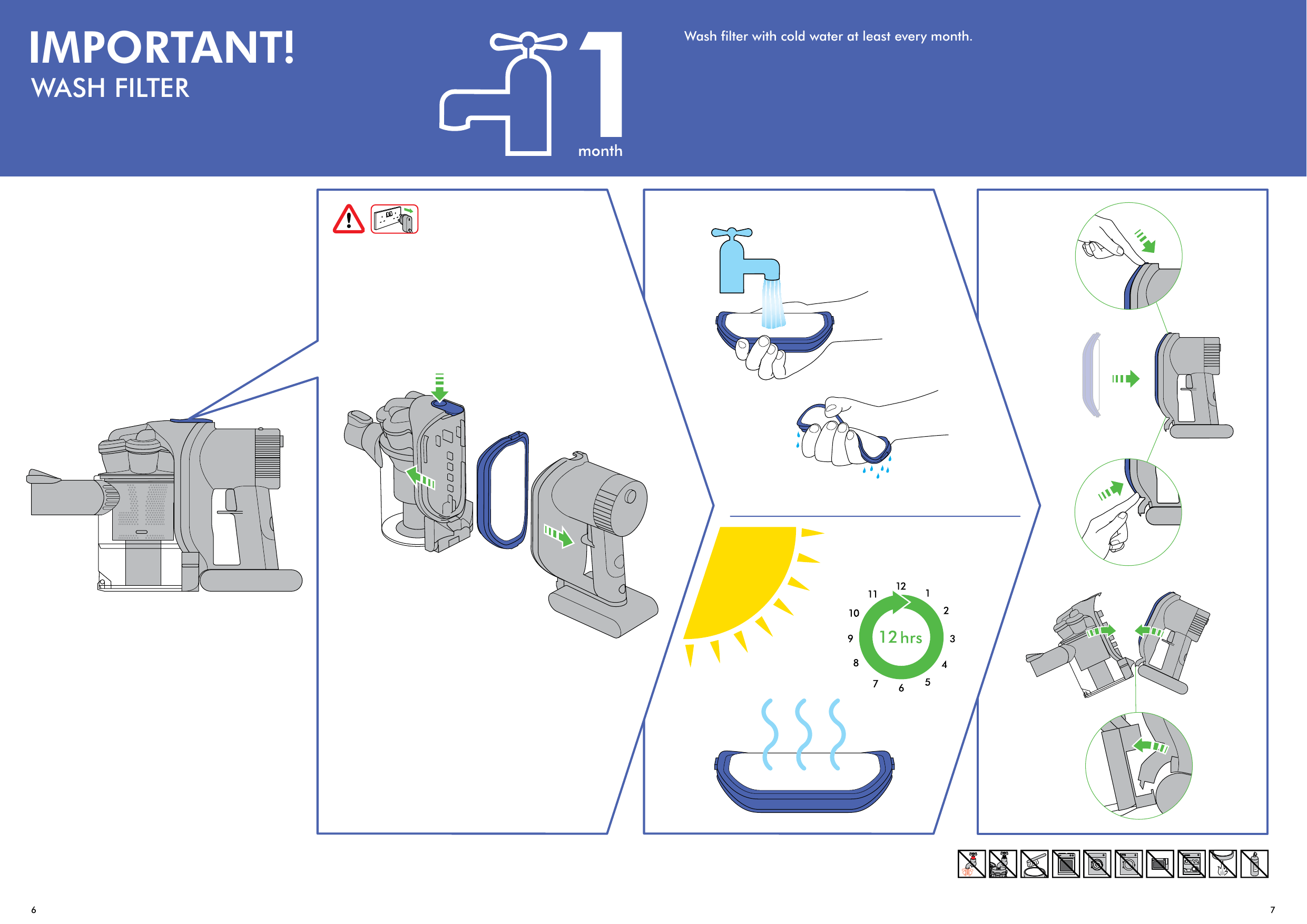 IMPORTANT!
WASH FILTER

1
month

Wash filter with cold water at least every month.

12
1
2
3
4
5
6
7
8
9
10
11
12 hrs

6

7