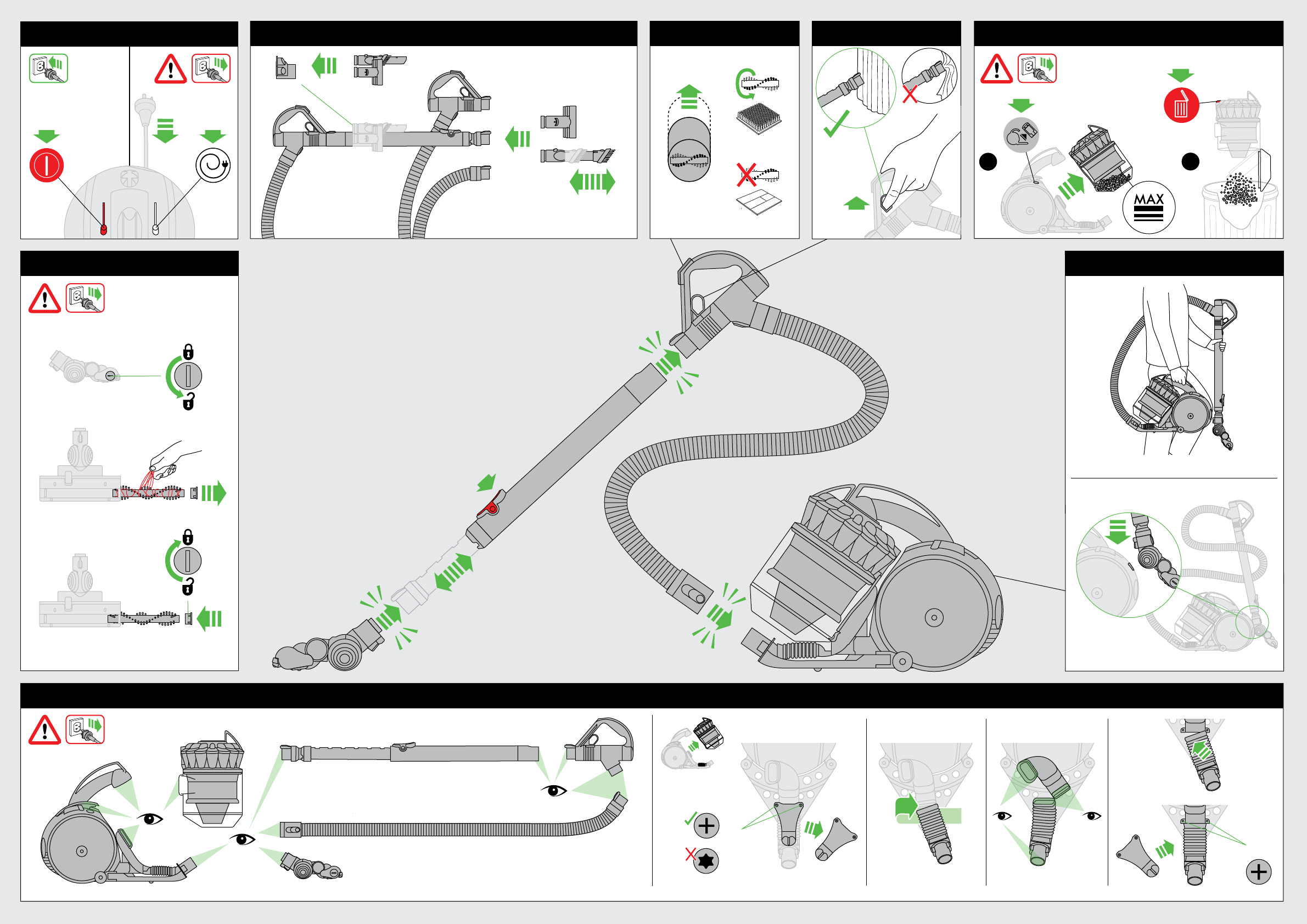 MAX