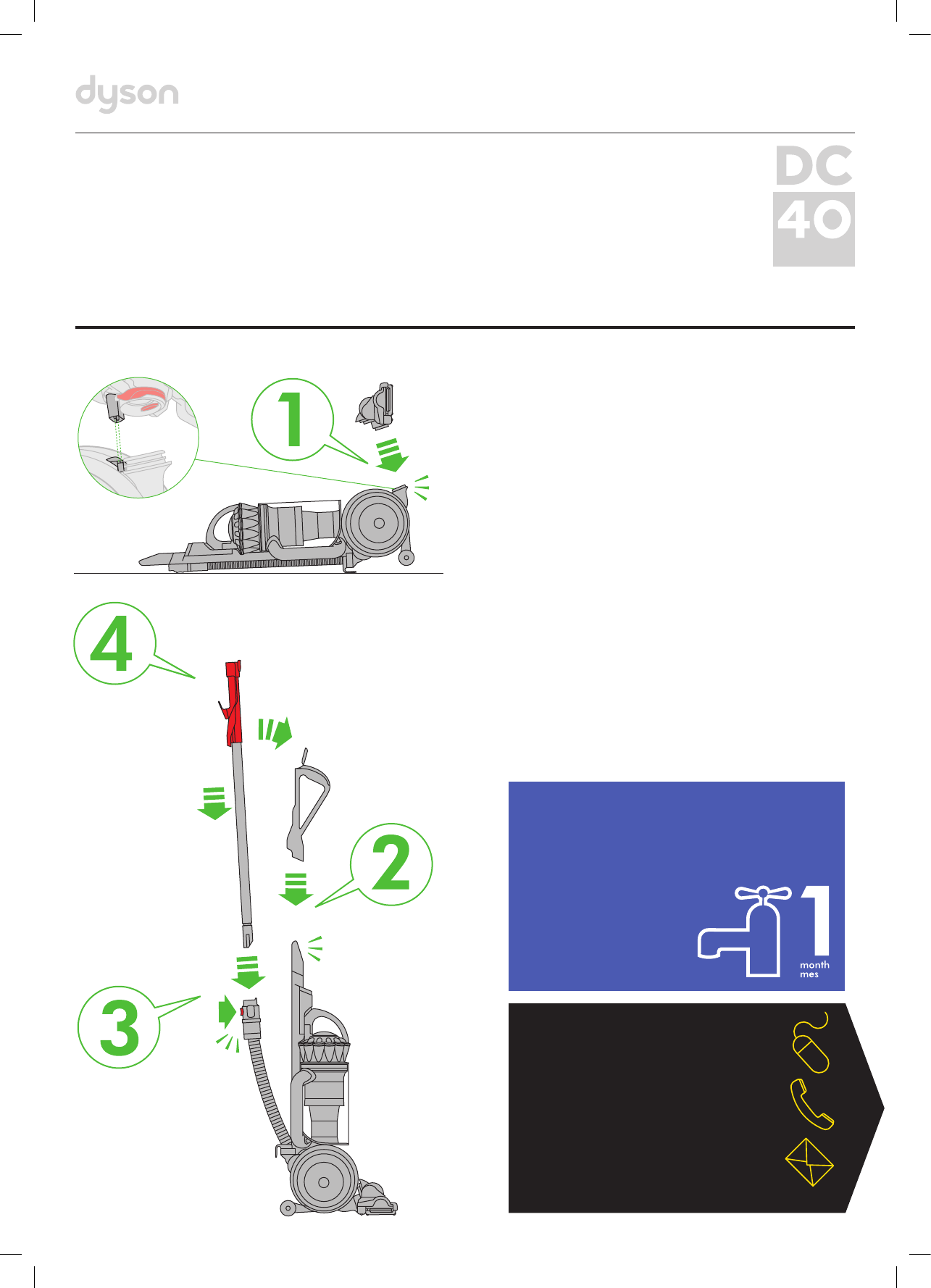 dyson

DC
40

1

4

2

3

1
month
mes