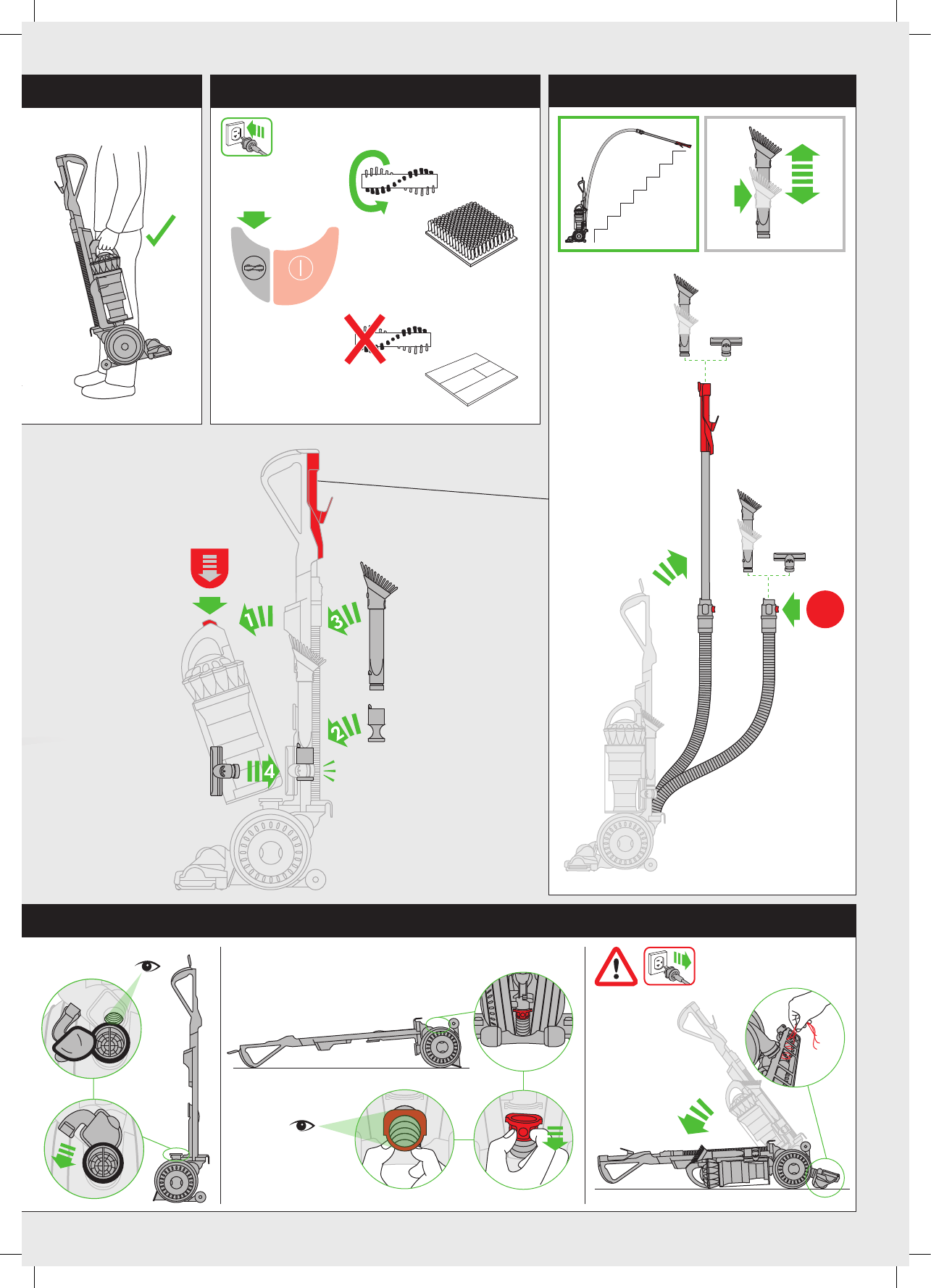 1
3
2
4