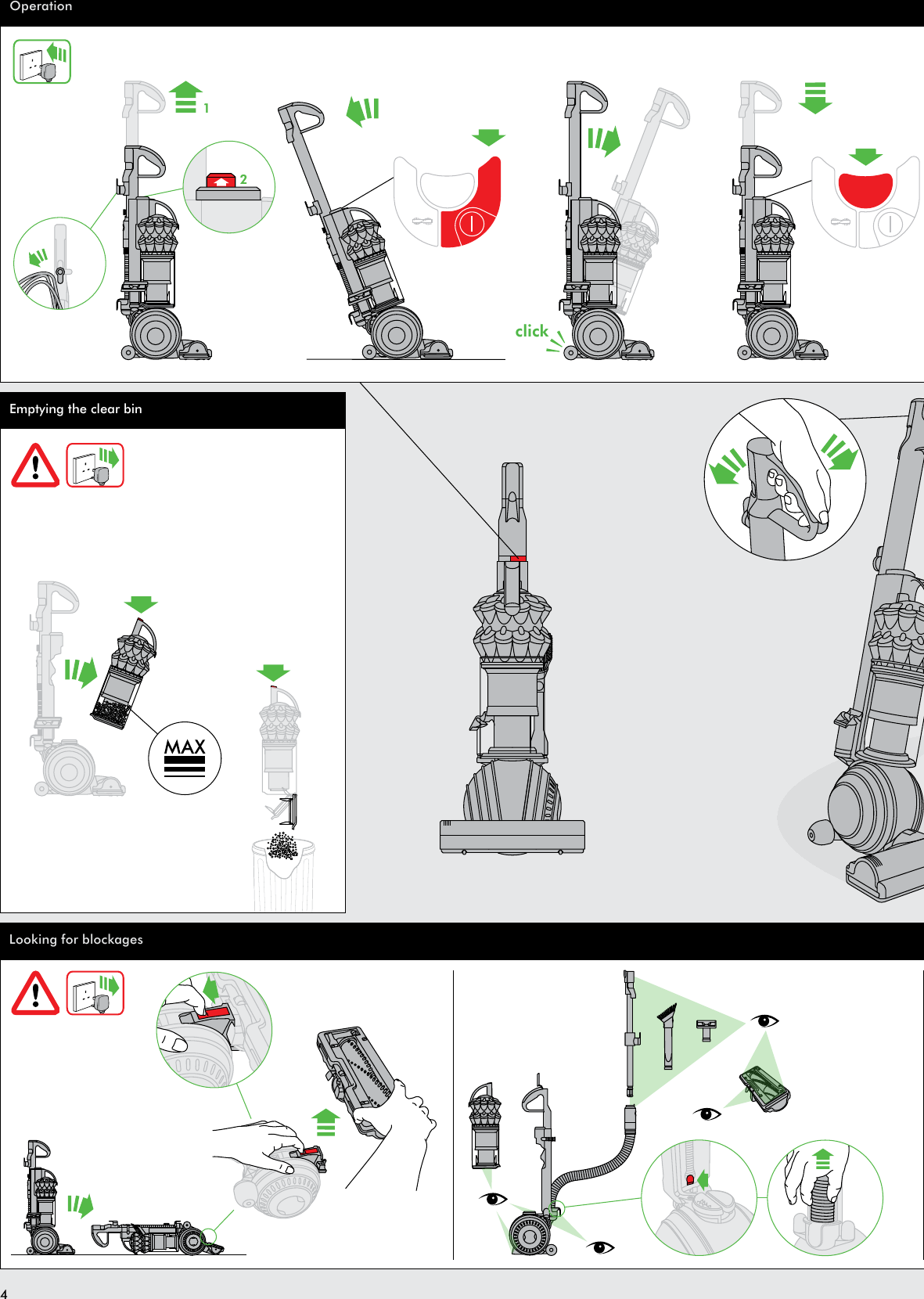 Operation

1

2

click

Emptying the clear bin

MAX

Looking for blockages

4