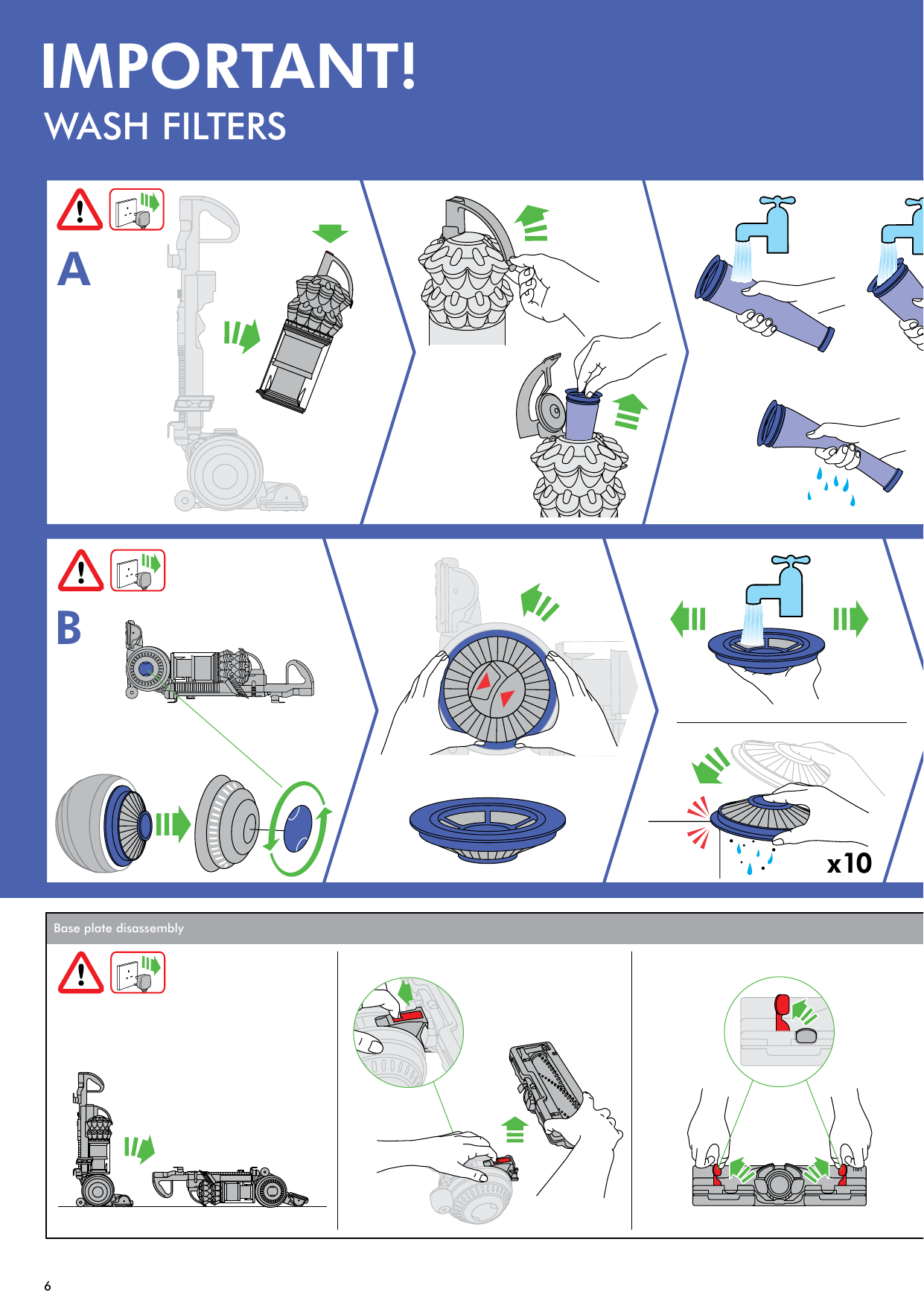 IMPORTANT!
WASH FILTERS

A

B

x10

Base plate disassembly

6