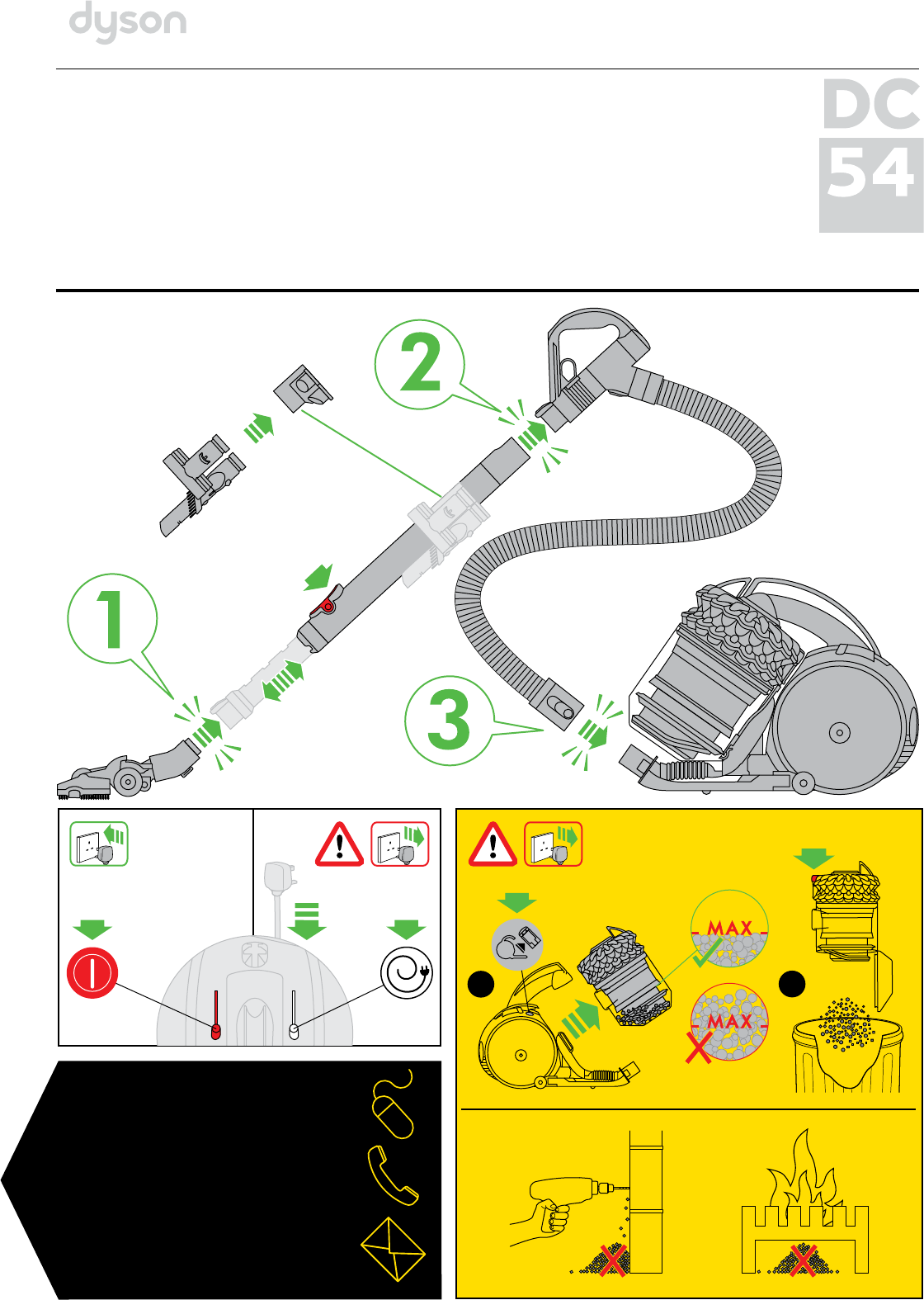 dyson

DC 54

2

1

3

MAX

MAX