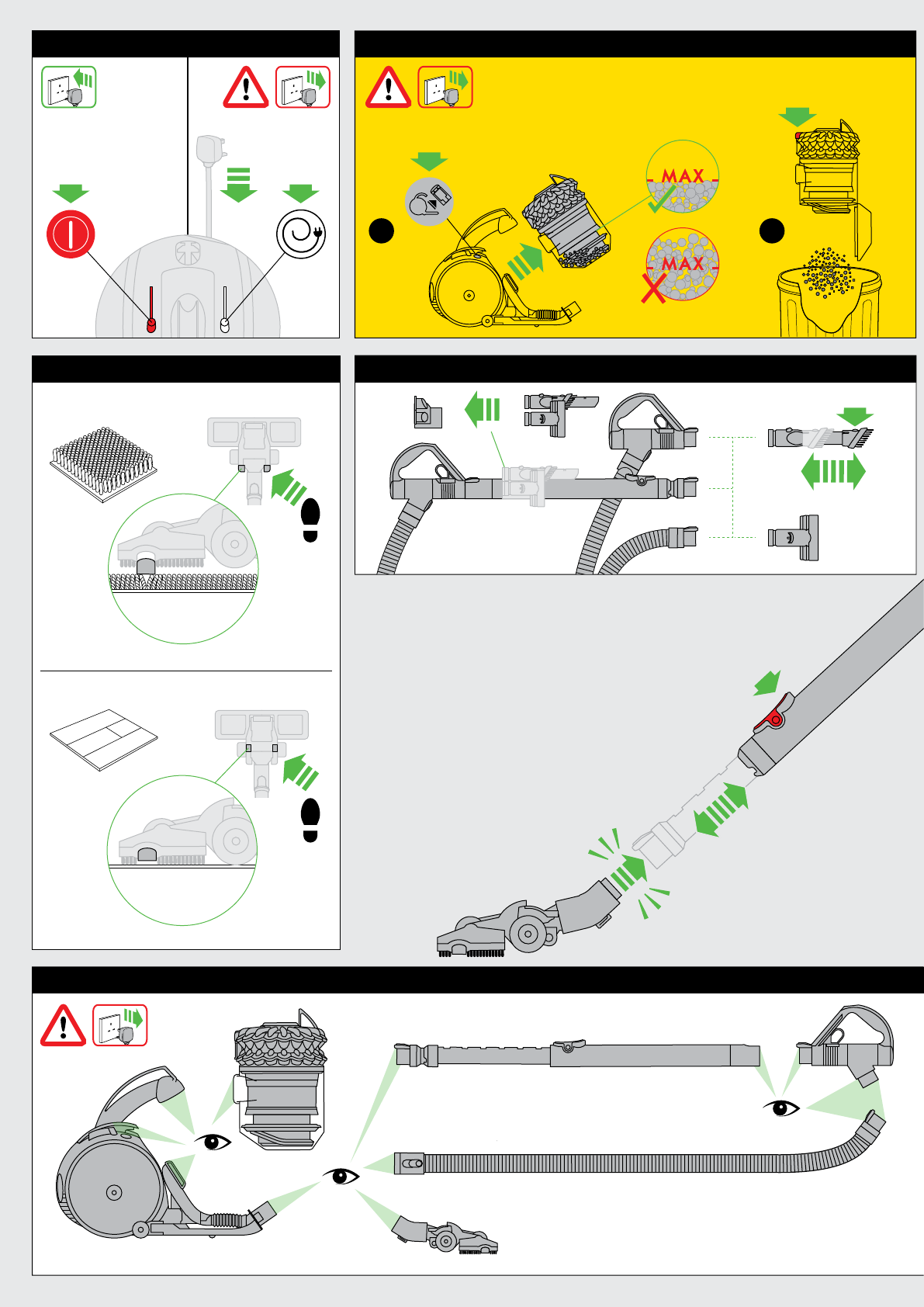 MAX

MAX