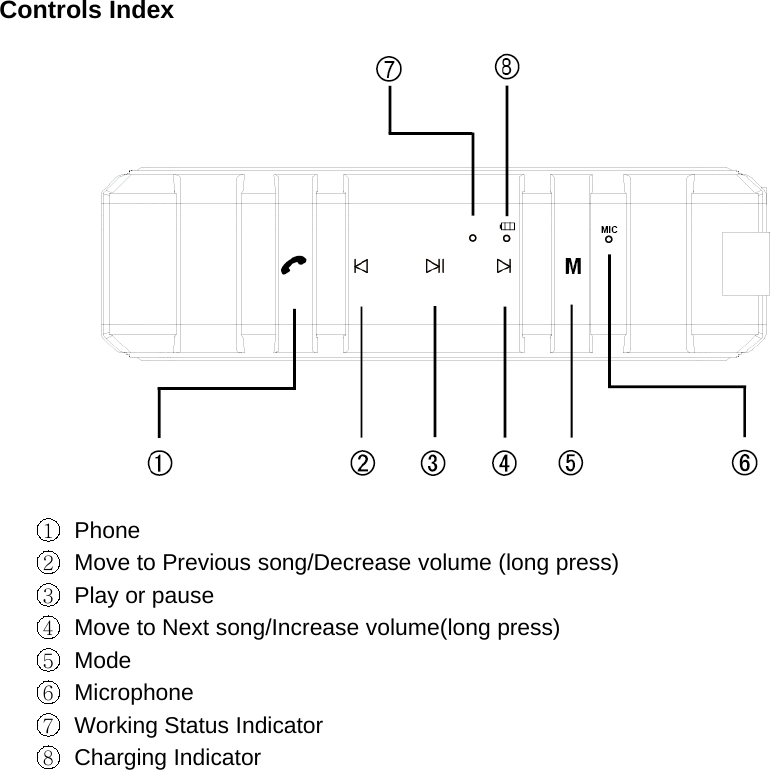 Controls Index

⑦ ⑧

MIC

M

① ② ③ ④ ⑤ ⑥

① Phone
② Move to Previous song/Decrease volume (long press)
③ Play or pause
④ Move to Next song/Increase volume(long press)
⑤ Mode
⑥ Microphone
⑦ Working Status Indicator
⑧ Charging Indicator