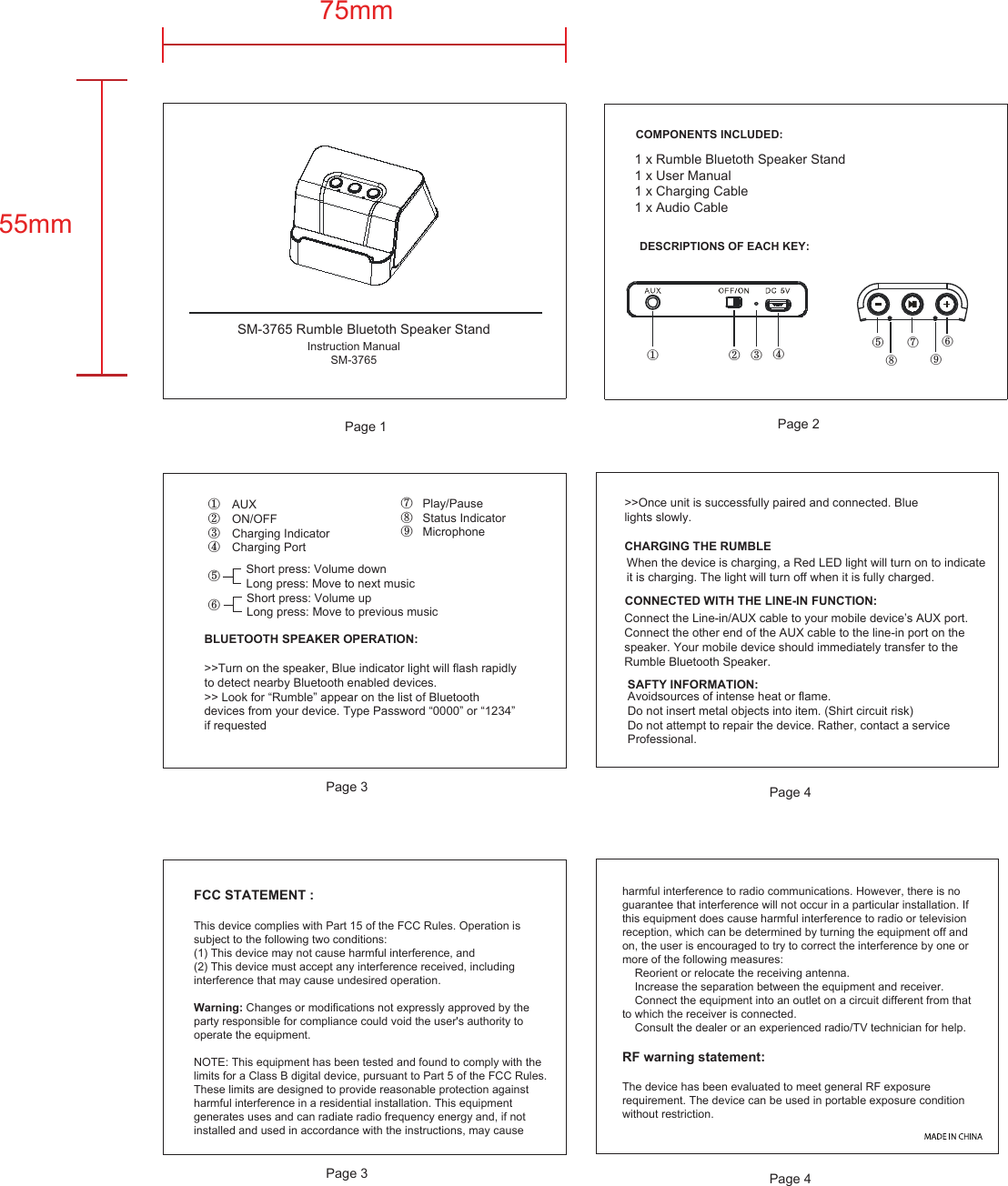 75mm

55mm

SM-3765 Rumble Bluetoth Speaker Stand
Instruction Manual
SM-3765

Page 1

COMPONENTS INCLUDED:

1 x Rumble Bluetoth Speaker Stand
1 x User Manual
1 x Charging Cable
1 x Audio Cable

DESCRIPTIONS OF EACH KEY:

AUX OFF/ON DC 5V

① ② ③ ④

⑤ ⑦ ⑥
⑧ ⑨

Page 2

① AUX
② ON/OFF
③ Charging Indicator
④ Charging Port

⑦ Play/Pause
⑧ Status Indicator
⑨ Microphone

⑤ Short press: Volume down
Long press: Move to next music
⑥ Short press: Volume up
Long press: Move to previous music

BLUETOOTH SPEAKER OPERATION:

>>Turn on the speaker, Blue indicator light will flash rapidly to detect nearby Bluetooth enabled devices.
>> Look for “Rumble” appear on the list of Bluetooth devices from your device. Type Password “0000” or “1234” if requested

Page 3

>>Once unit is successfully paired and connected. Blue lights slowly.

CHARGING THE RUMBLE
When the device is charging, a Red LED light will turn on to indicate it is charging. The light will turn off when it is fully charged.

CONNECTED WITH THE LINE-IN FUNCTION:
Connect the Line-in/AUX cable to your mobile device’s AUX port. Connect the other end of the AUX cable to the line-in port on the speaker. Your mobile device should immediately transfer to the Rumble Bluetooth Speaker.

SAFTY INFORMATION:
Avoidsources of intense heat or flame.
Do not insert metal objects into item. (Shirt circuit risk)
Do not attempt to repair the device. Rather, contact a service Professional.

Page 4

FCC STATEMENT :

This device complies with Part 15 of the FCC Rules. Operation is subject to the following two conditions:
(1) This device may not cause harmful interference, and
(2) This device must accept any interference received, including interference that may cause undesired operation.

Warning: Changes or modifications not expressly approved by the party responsible for compliance could void the user's authority to operate the equipment.

NOTE: This equipment has been tested and found to comply with the limits for a Class B digital device, pursuant to Part 5 of the FCC Rules. These limits are designed to provide reasonable protection against harmful interference in a residential installation. This equipment generates uses and can radiate radio frequency energy and, if not installed and used in accordance with the instructions, may cause

Page 3

harmful interference to radio communications. However, there is no guarantee that interference will not occur in a particular installation. If this equipment does cause harmful interference to radio or television reception, which can be determined by turning the equipment off and on, the user is encouraged to try to correct the interference by one or more of the following measures:
Reorient or relocate the receiving antenna.
Increase the separation between the equipment and receiver.
Connect the equipment into an outlet on a circuit different from that to which the receiver is connected.
Consult the dealer or an experienced radio/TV technician for help.

RF warning statement:

The device has been evaluated to meet general RF exposure requirement. The device can be used in portable exposure condition without restriction.

MADE IN CHINA

Page 4