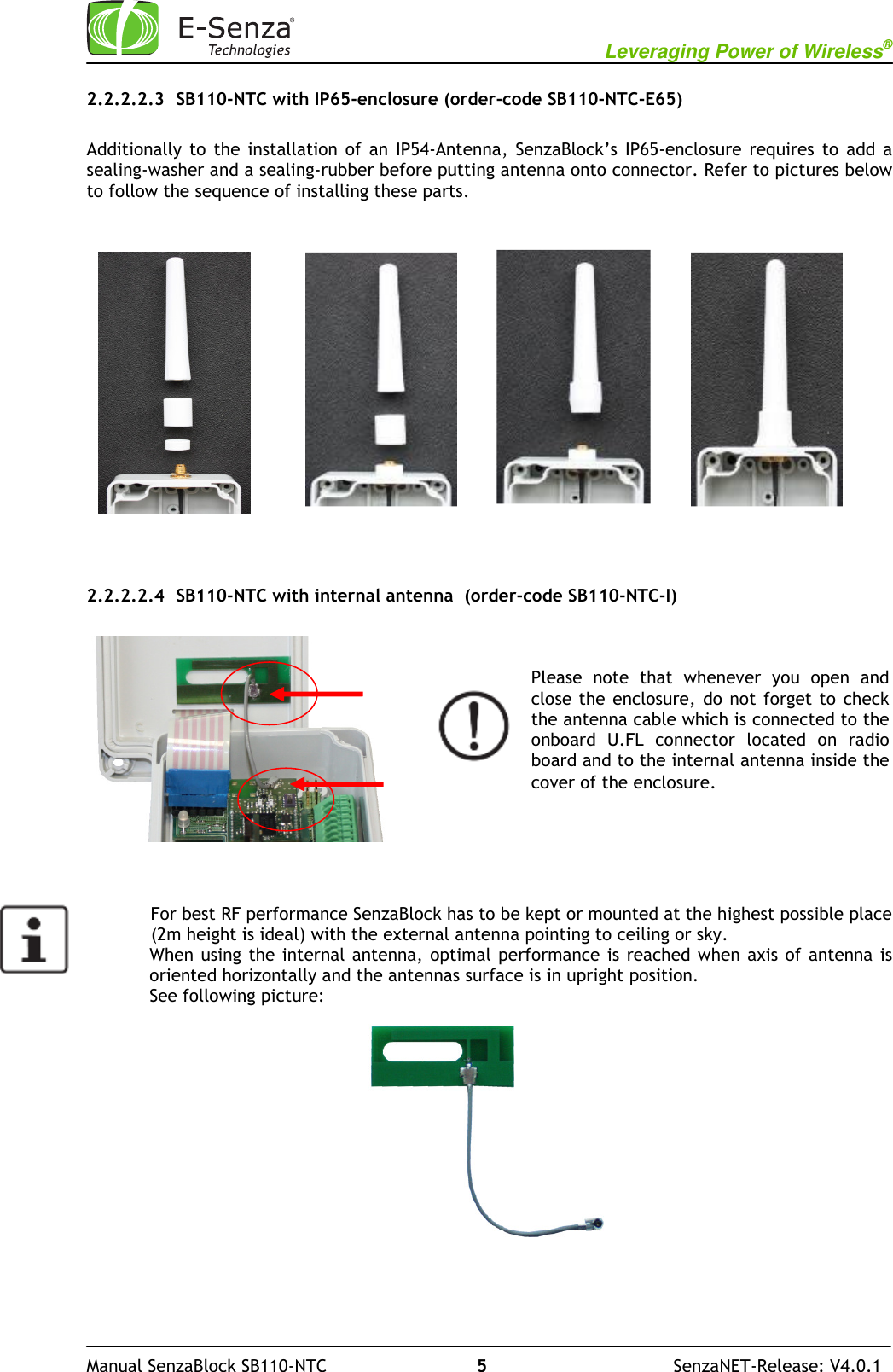 E-Senza®
Technologies

Leveraging Power of Wireless®

2.2.2.2.3 SB110-NTC with IP65-enclosure (order-code SB110-NTC-E65)

Additionally to the installation of an IP54-Antenna, SenzaBlock's IP65-enclosure requires to add a sealing-washer and a sealing-rubber before putting antenna onto connector. Refer to pictures below to follow the sequence of installing these parts.

2.2.2.2.4 SB110-NTC with internal antenna (order-code SB110-NTC-I)

Please note that whenever you open and close the enclosure, do not forget to check the antenna cable which is connected to the onboard U.FL connector located on radio board and to the internal antenna inside the cover of the enclosure.

For best RF performance SenzaBlock has to be kept or mounted at the highest possible place (2m height is ideal) with the external antenna pointing to ceiling or sky.
When using the internal antenna, optimal performance is reached when axis of antenna is oriented horizontally and the antennas surface is in upright position.
See following picture:

Manual SenzaBlock SB110-NTC 5 SenzaNET-Release: V4.0.1