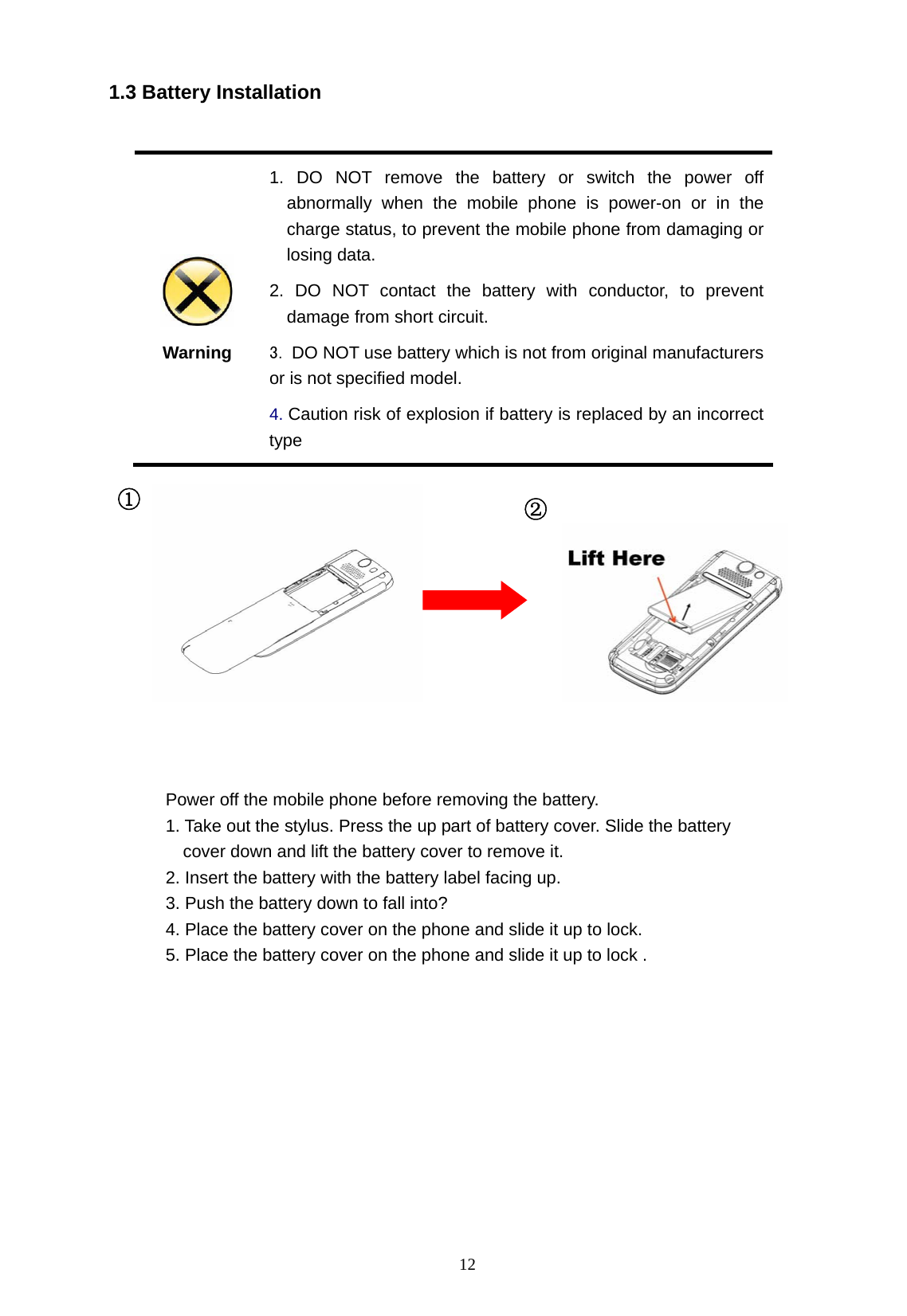 1.3 Battery Installation

Warning

1. DO NOT remove the battery or switch the power off abnormally when the mobile phone is power-on or in the charge status, to prevent the mobile phone from damaging or losing data.

2. DO NOT contact the battery with conductor, to prevent damage from short circuit.

3. DO NOT use battery which is not from original manufacturers or is not specified model.

4. Caution risk of explosion if battery is replaced by an incorrect type

①

②

Lift Here

Power off the mobile phone before removing the battery.
1. Take out the stylus. Press the up part of battery cover. Slide the battery cover down and lift the battery cover to remove it.
2. Insert the battery with the battery label facing up.
3. Push the battery down to fall into?
4. Place the battery cover on the phone and slide it up to lock.
5. Place the battery cover on the phone and slide it up to lock .

12