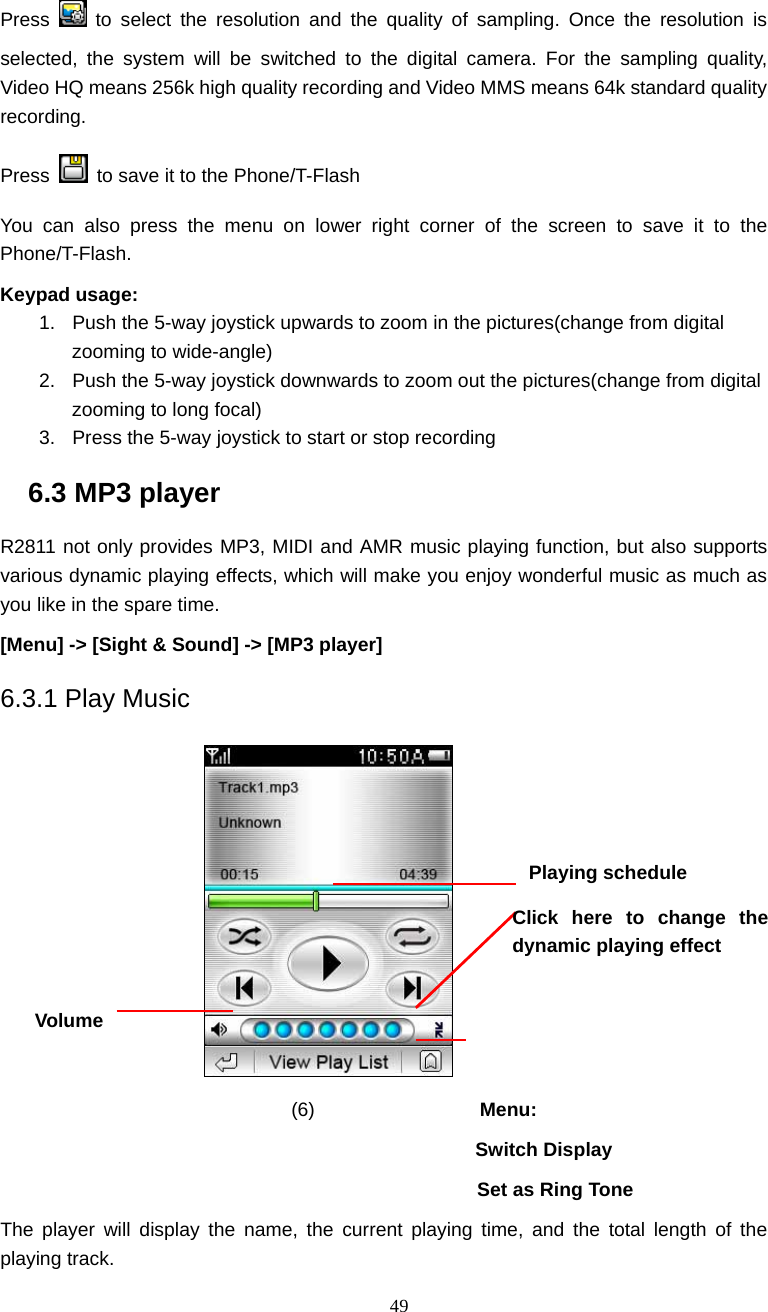 Press  to select the resolution and the quality of sampling. Once the resolution is selected, the system will be switched to the digital camera. For the sampling quality, Video HQ means 256k high quality recording and Video MMS means 64k standard quality recording.

Press  to save it to the Phone/T-Flash

You can also press the menu on lower right corner of the screen to save it to the Phone/T-Flash.

Keypad usage:

1. Push the 5-way joystick upwards to zoom in the pictures(change from digital zooming to wide-angle)
2. Push the 5-way joystick downwards to zoom out the pictures(change from digital zooming to long focal)
3. Press the 5-way joystick to start or stop recording

6.3 MP3 player

R2811 not only provides MP3, MIDI and AMR music playing function, but also supports various dynamic playing effects, which will make you enjoy wonderful music as much as you like in the spare time.

[Menu] -> [Sight & Sound] -> [MP3 player]

6.3.1 Play Music

10:50A
Track1.mp3
Unknown
00:15
04:39
View Play List

Playing schedule

Click here to change the dynamic playing effect

Volume

(6)

Menu:
Switch Display
Set as Ring Tone

The player will display the name, the current playing time, and the total length of the playing track.

49