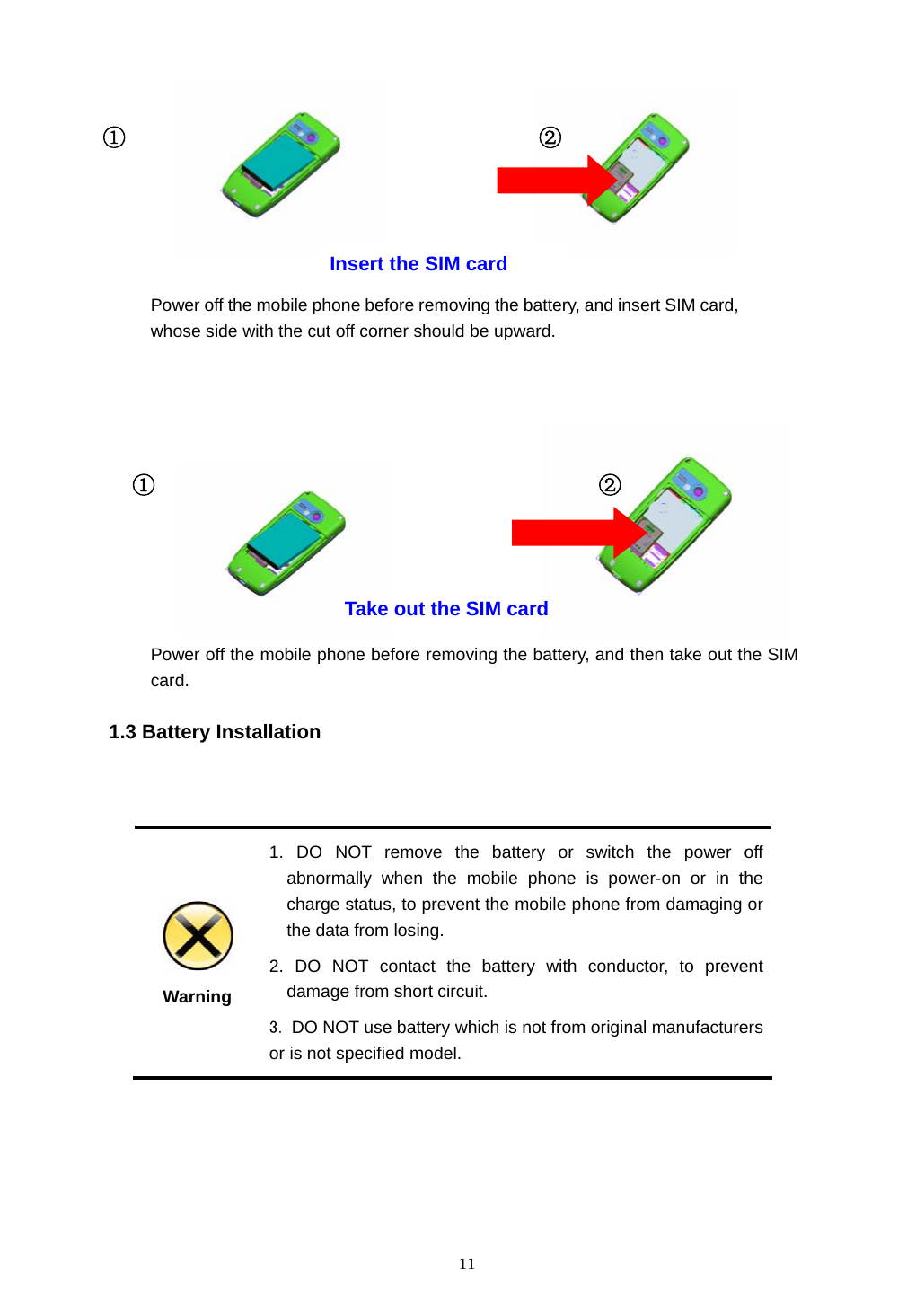 ①

②

Insert the SIM card

Power off the mobile phone before removing the battery, and insert SIM card, whose side with the cut off corner should be upward.

①

②

Take out the SIM card

Power off the mobile phone before removing the battery, and then take out the SIM card.

1.3 Battery Installation

Warning

1. DO NOT remove the battery or switch the power off abnormally when the mobile phone is power-on or in the charge status, to prevent the mobile phone from damaging or the data from losing.

2. DO NOT contact the battery with conductor, to prevent damage from short circuit.

3. DO NOT use battery which is not from original manufacturers or is not specified model.

11