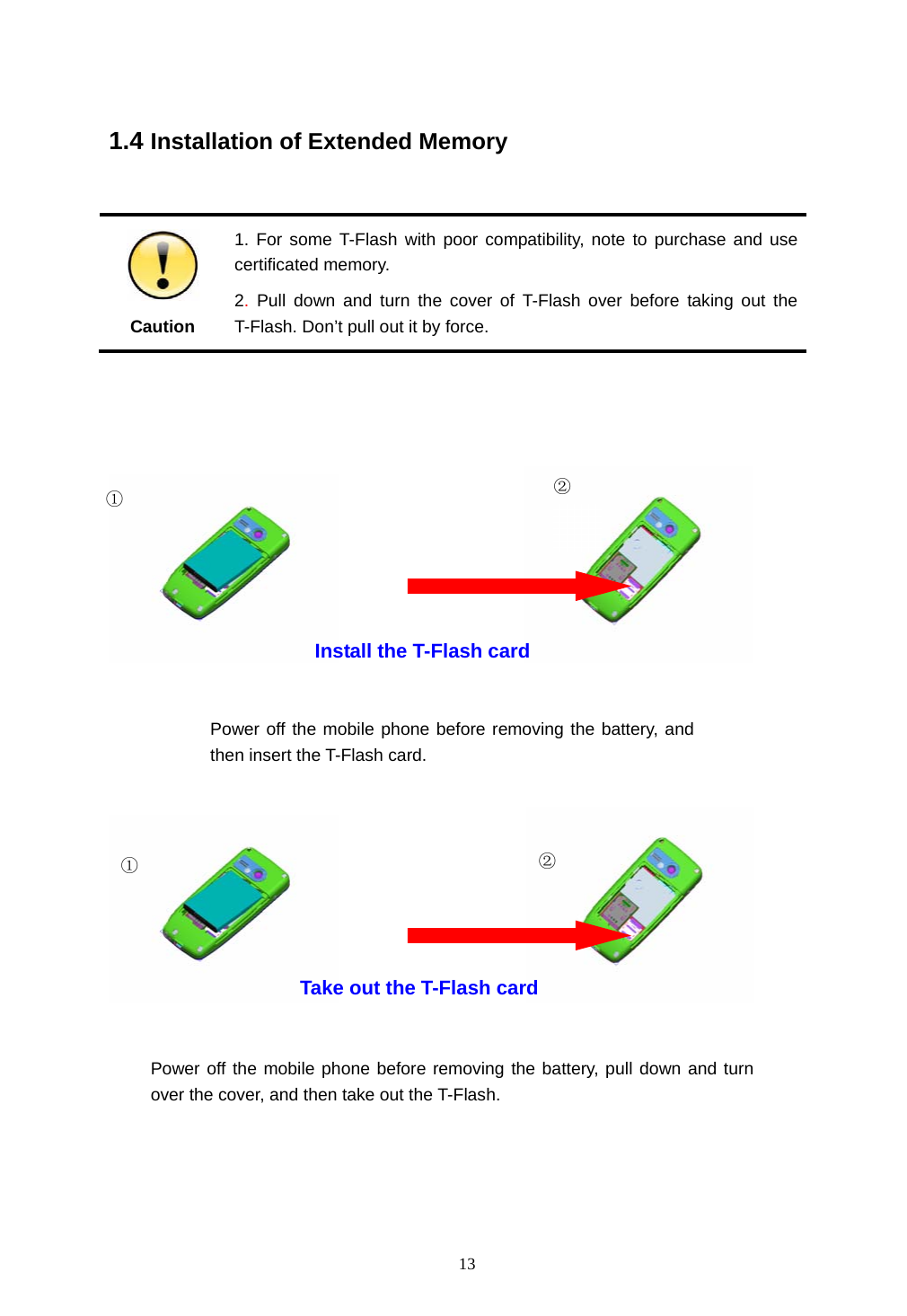 1.4 Installation of Extended Memory

Caution

1. For some T-Flash with poor compatibility, note to purchase and use certificated memory.

2. Pull down and turn the cover of T-Flash over before taking out the T-Flash. Don't pull out it by force.

①

②

Install the T-Flash card

Power off the mobile phone before removing the battery, and then insert the T-Flash card.

①

②

Take out the T-Flash card

Power off the mobile phone before removing the battery, pull down and turn over the cover, and then take out the T-Flash.

13