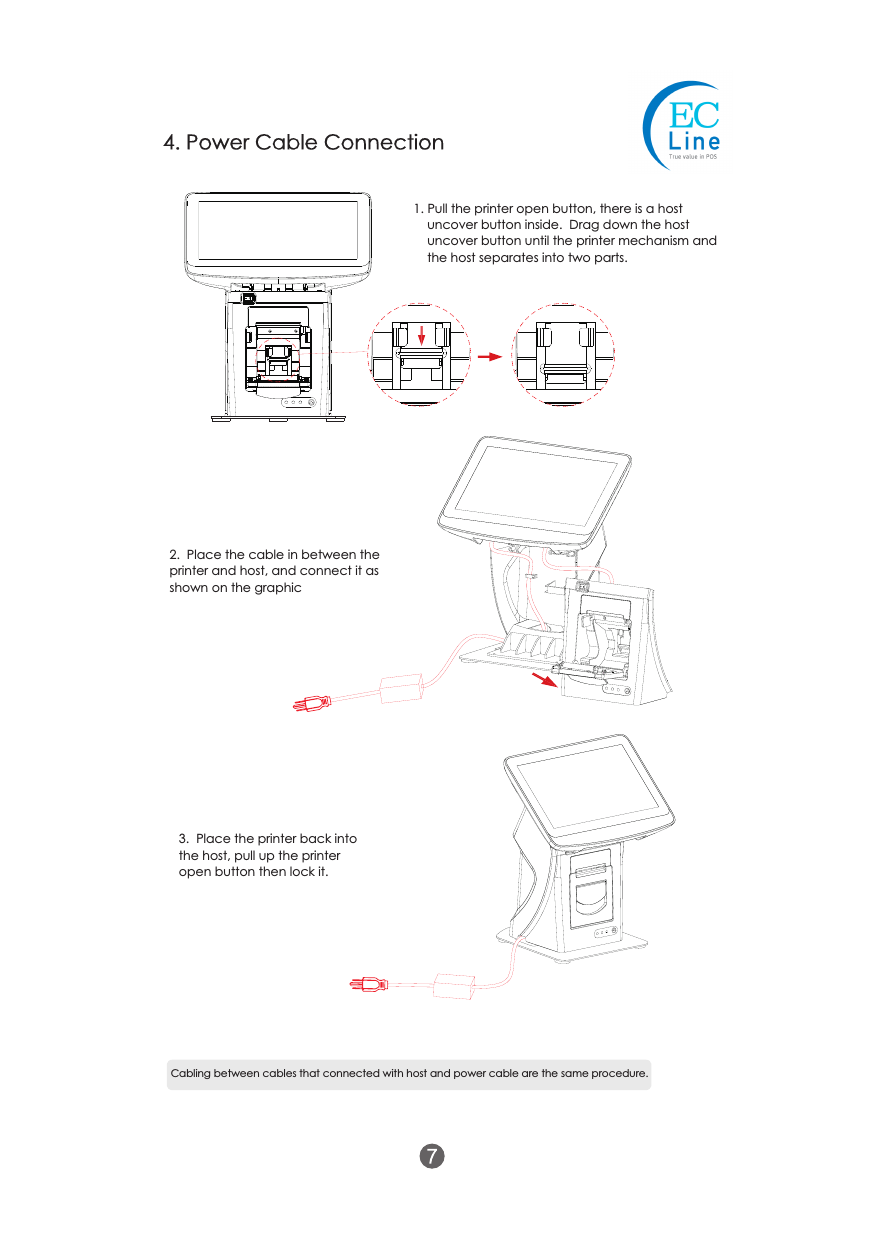 4. Power Cable Connection

EC
Line
True value in POS

1. Pull the printer open button, there is a host uncover button inside. Drag down the host uncover button until the printer mechanism and the host separates into two parts.

2. Place the cable in between the printer and host, and connect it as shown on the graphic

3. Place the printer back into the host, pull up the printer open button then lock it.

Cabling between cables that connected with host and power cable are the same procedure.

7