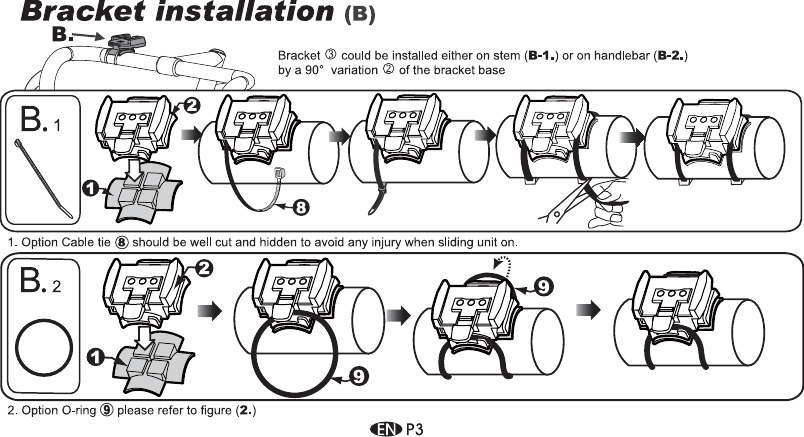 Bracket installation (B)

B.

Bracket ③ could be installed either on stem (B-1.) or on handlebar (B-2.) by a 90° variation ② of the bracket base

B. 1

2

1

8

1. Option Cable tie ⑧ should be well cut and hidden to avoid any injury when sliding unit on.

B. 2

2

1

9

9

2. Option O-ring ⑨ please refer to figure (2.)

EN P3