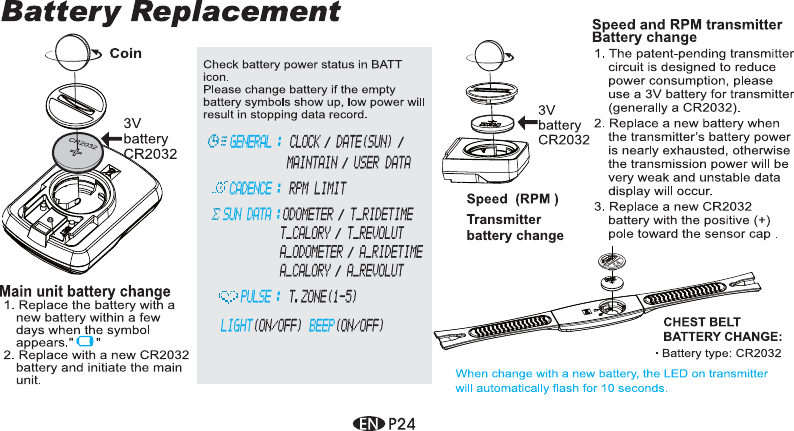 Battery Replacement

Coin

3V battery CR2032

CR2032

Main unit battery change
1. Replace the battery with a new battery within a few days when the symbol appears." "
2. Replace with a new CR2032 battery and initiate the main unit.

Check battery power status in BATT icon.
Please change battery if the empty battery symbols show up, low power will result in stopping data record.

GENERAL : CLOCK / DATE(SUN) / MAINTAIN / USER DATA

CADENCE : RPM LIMIT

SUN DATA : ODOMETER / T_RIDETIME T_CALORY / T_REVOLUT A_ODOMETER / A_RIDETIME A_CALORY / A_REVOLUT

PULSE : T.ZONE(1-5)

LIGHT(ON/OFF) BEEP(ON/OFF)

3V battery CR2032

Speed (RPM )
Transmitter battery change

Speed and RPM transmitter Battery change
1. The patent-pending transmitter circuit is designed to reduce power consumption, please use a 3V battery for transmitter (generally a CR2032).
2. Replace a new battery when the transmitter's battery power is nearly exhausted, otherwise the transmission power will be very weak and unstable data display will occur.
3. Replace a new CR2032 battery with the positive (+) pole toward the sensor cap .

CHEST BELT BATTERY CHANGE:
· Battery type: CR2032

When change with a new battery, the LED on transmitter will automatically flash for 10 seconds.

EN P24